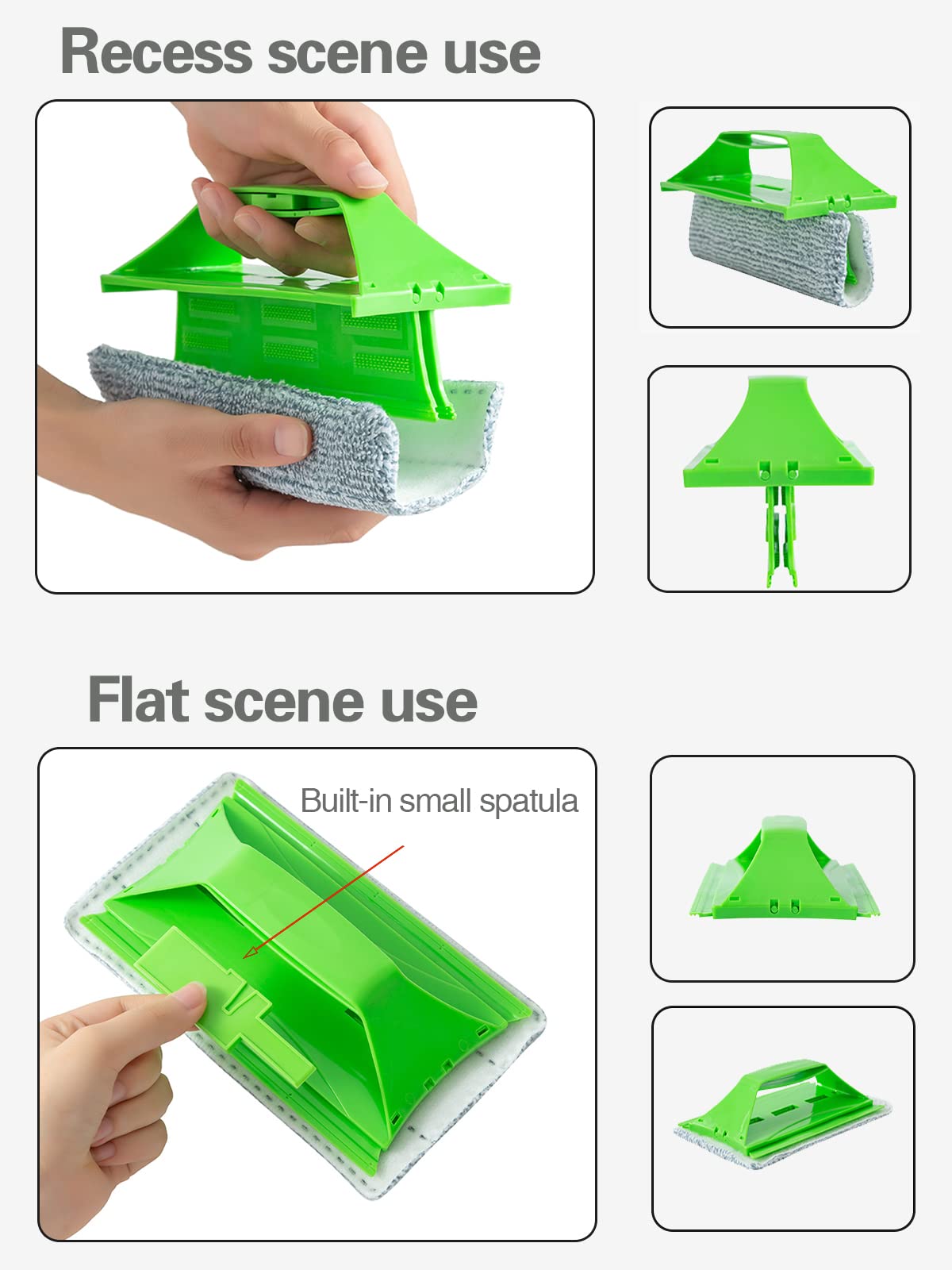 Recess scene use

Flat scene use

Built-in small spatula