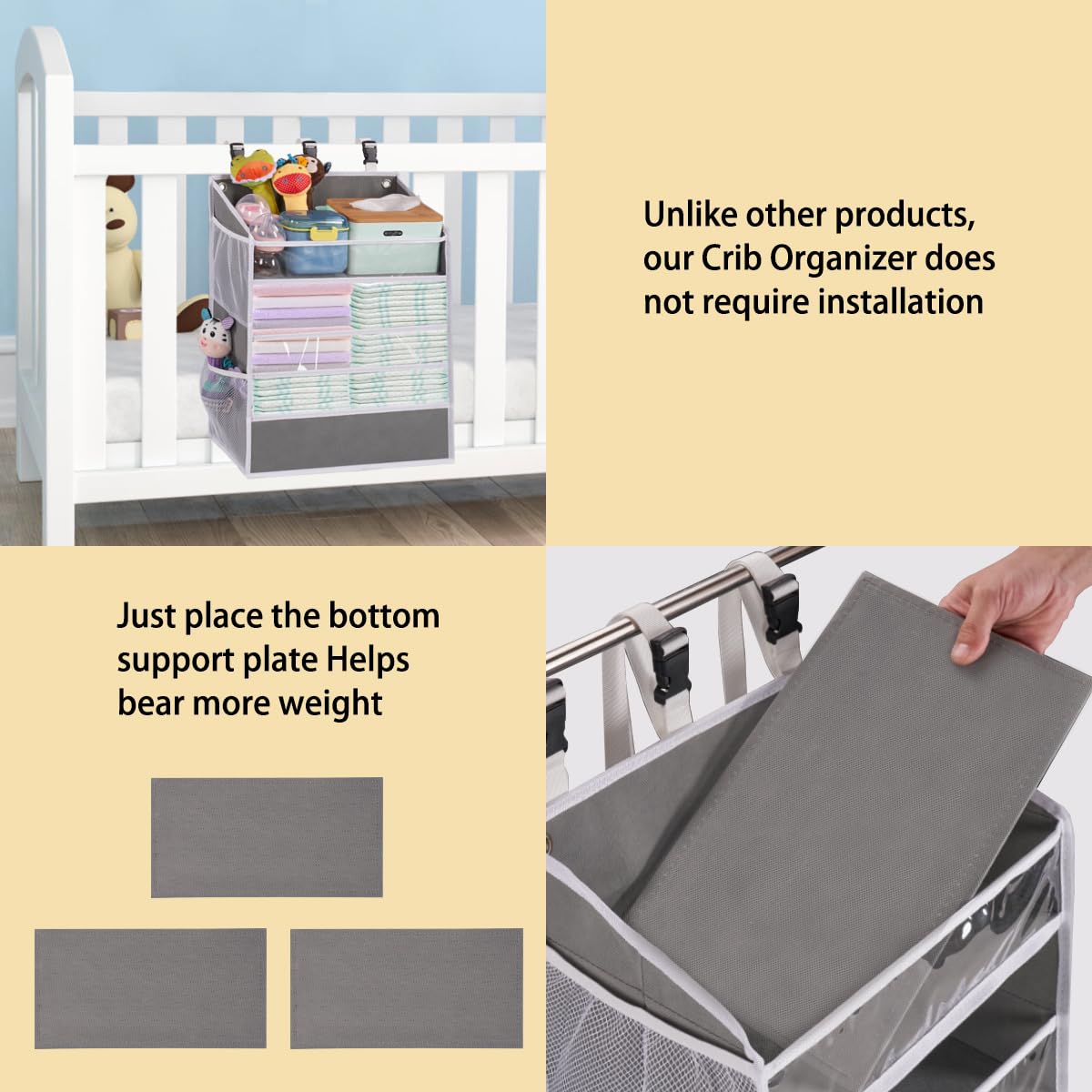 Unlike other products, our Crib Organizer does not require installation

Just place the bottom support plate Helps bear more weight