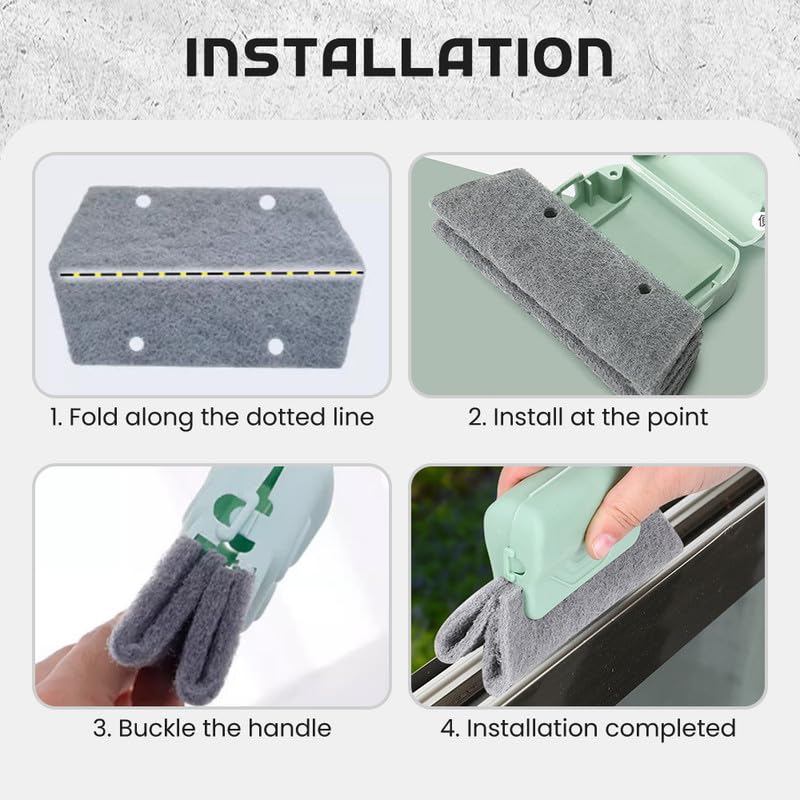 INSTALLATION

1. Fold along the dotted line

2. Install at the point

3. Buckle the handle

4. Installation completed