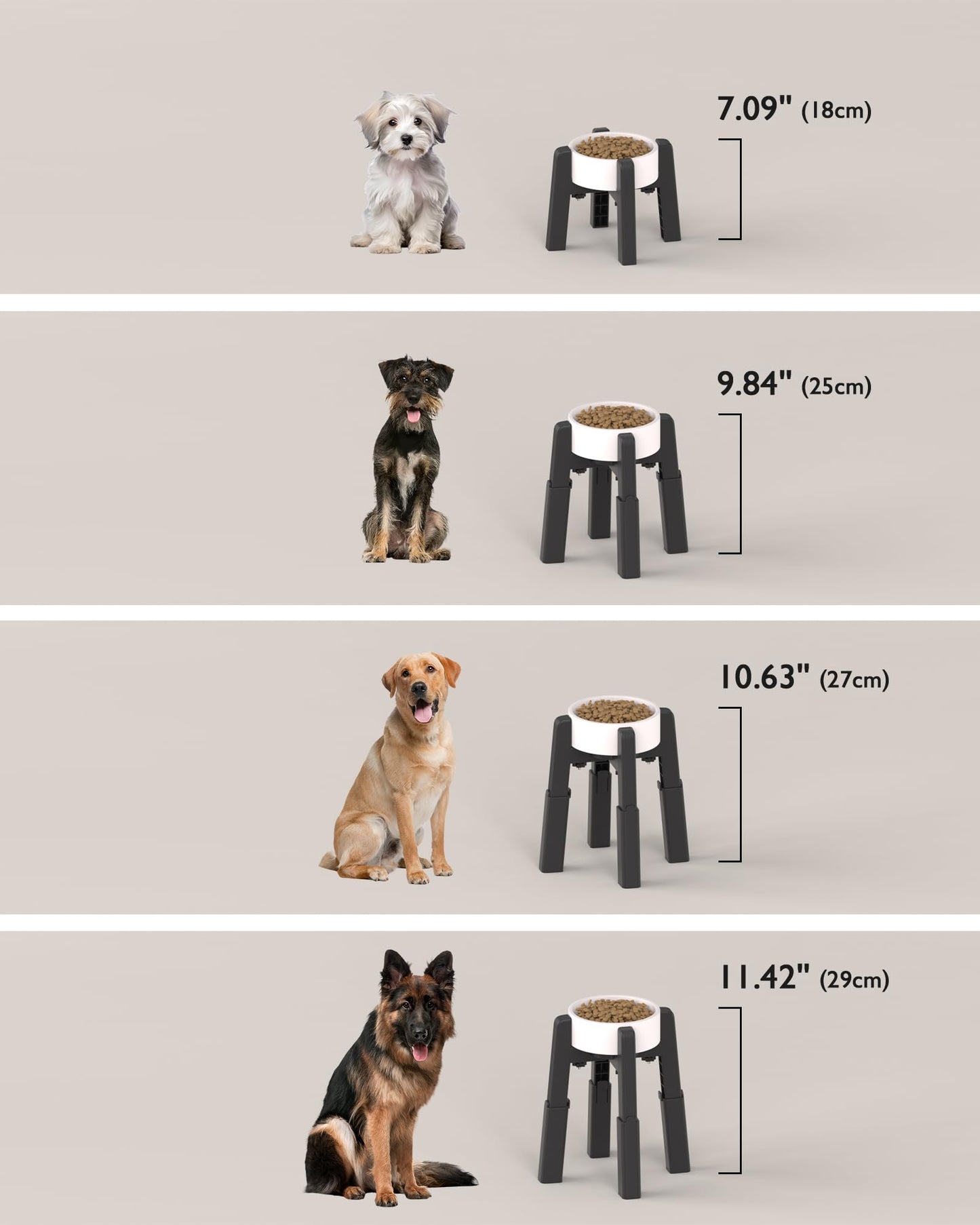 7.09" (18cm)

9.84" (25cm)

10.63" (27cm)

11.42" (29cm)