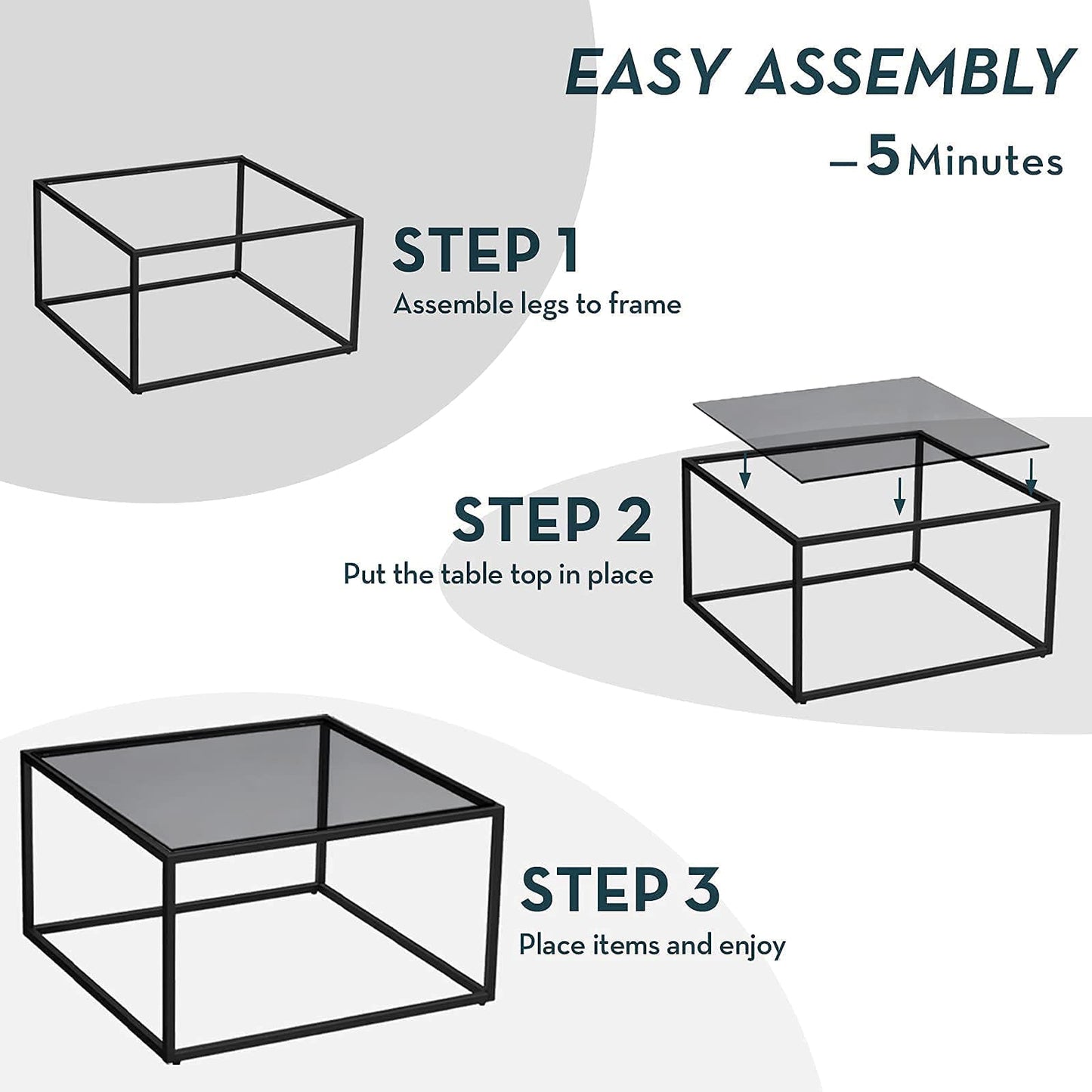 EASY ASSEMBLY

—5 Minutes

STEP 1
Assemble legs to frame

STEP 2
Put the table top in place

STEP 3
Place items and enjoy