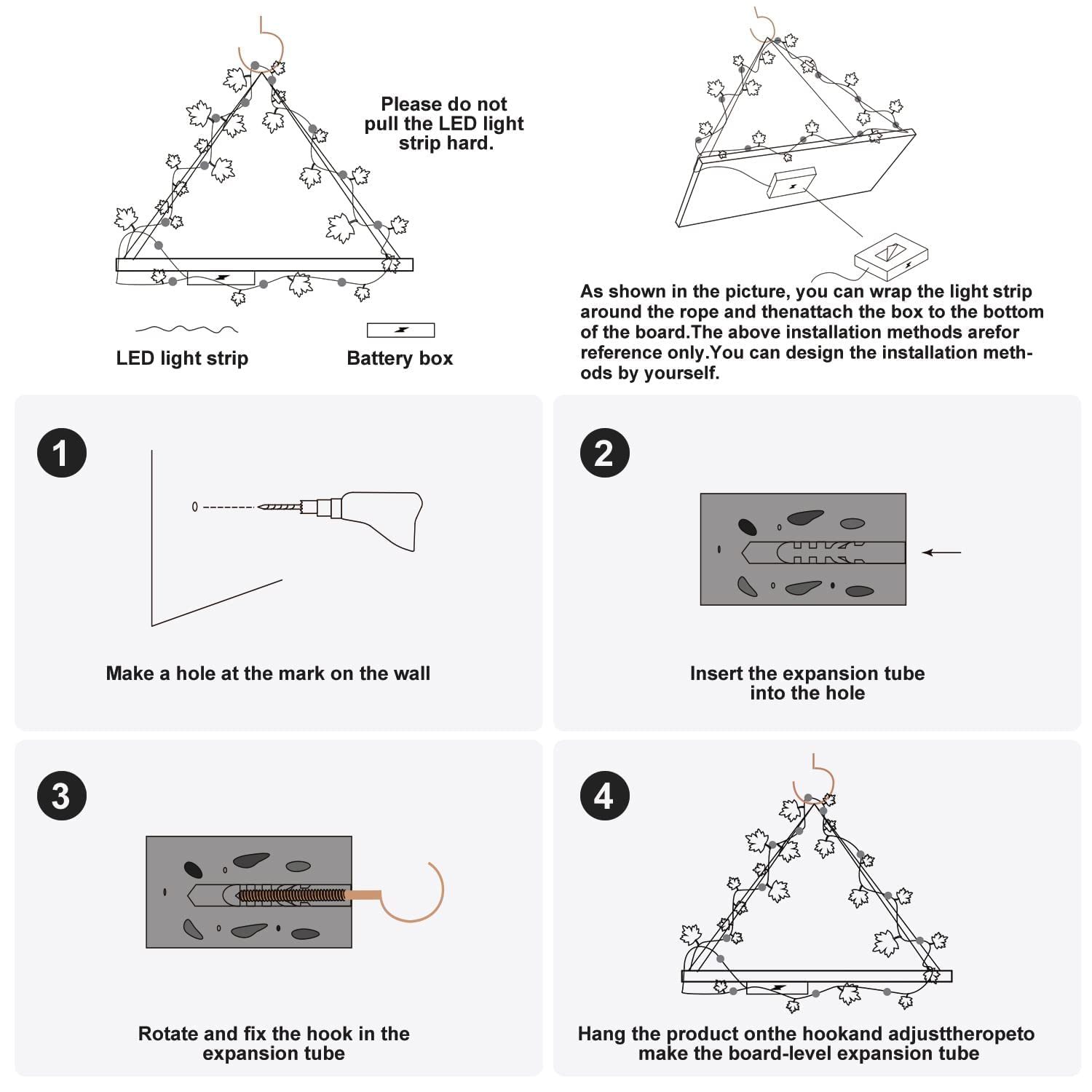 Please do not pull the LED light strip hard.

LED light strip

Battery box

As shown in the picture, you can wrap the light strip around the rope and thenattach the box to the bottom of the board.The above installation methods arefor reference only.You can design the installation methods by yourself.

1

Make a hole at the mark on the wall

2

Insert the expansion tube into the hole

3

Rotate and fix the hook in the expansion tube

4

Hang the product onthe hookand adjusttheropeto make the board-level expansion tube