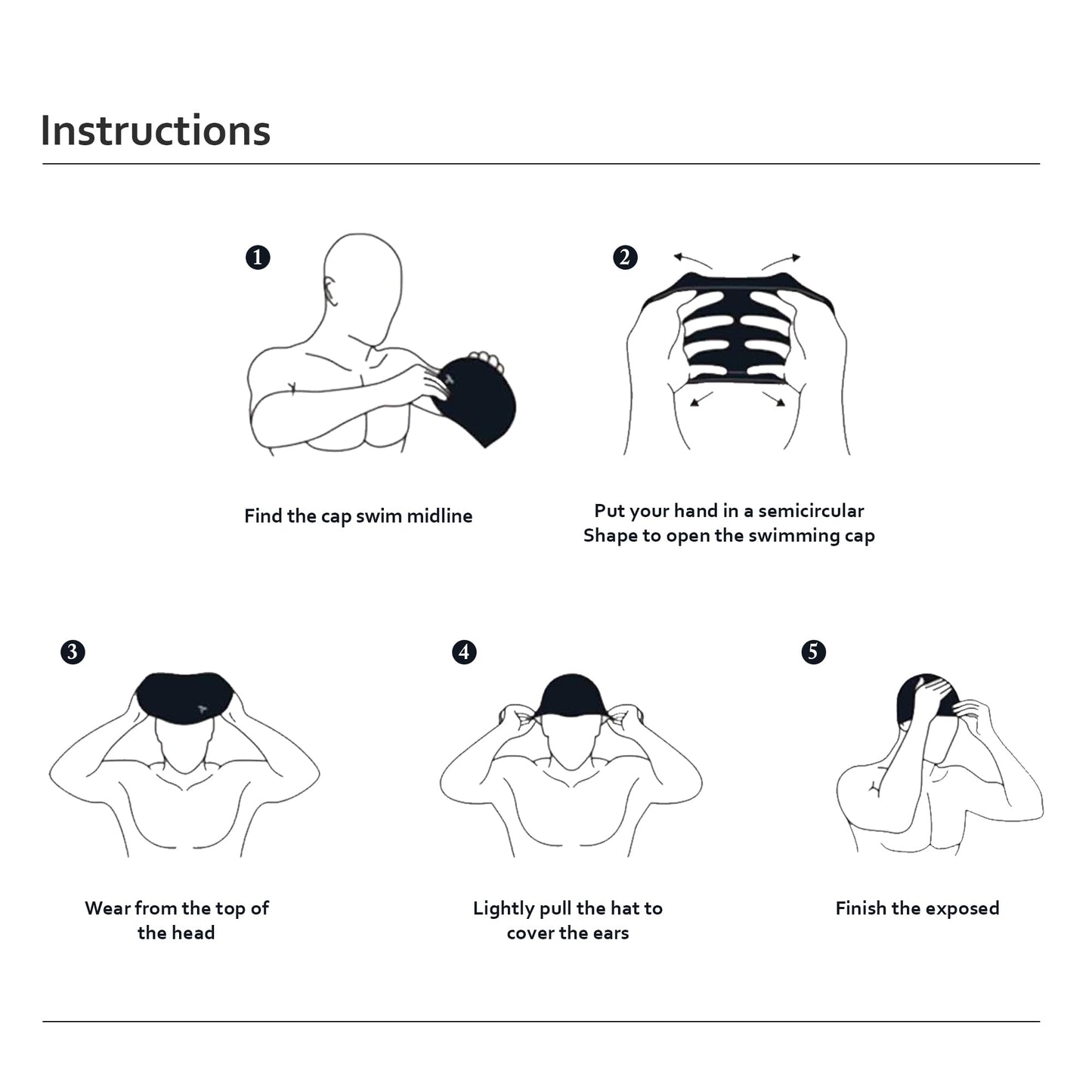 Instructions

1

Find the cap swim midline

2

Put your hand in a semicircular Shape to open the swimming cap

3

Wear from the top of the head

4

Lightly pull the hat to cover the ears

5

Finish the exposed