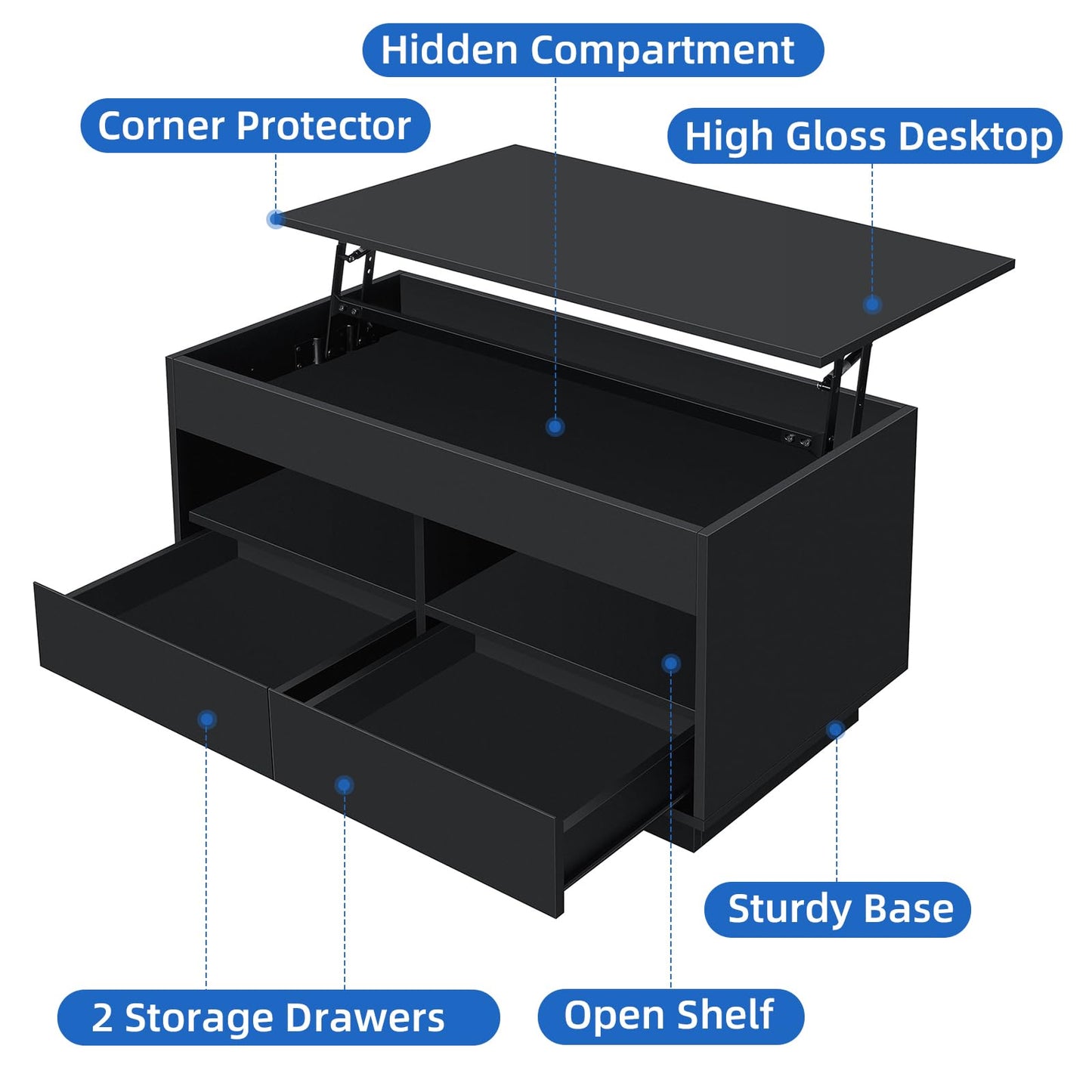 Hidden Compartment

Corner Protector

High Gloss Desktop

Sturdy Base

2 Storage Drawers

Open Shelf