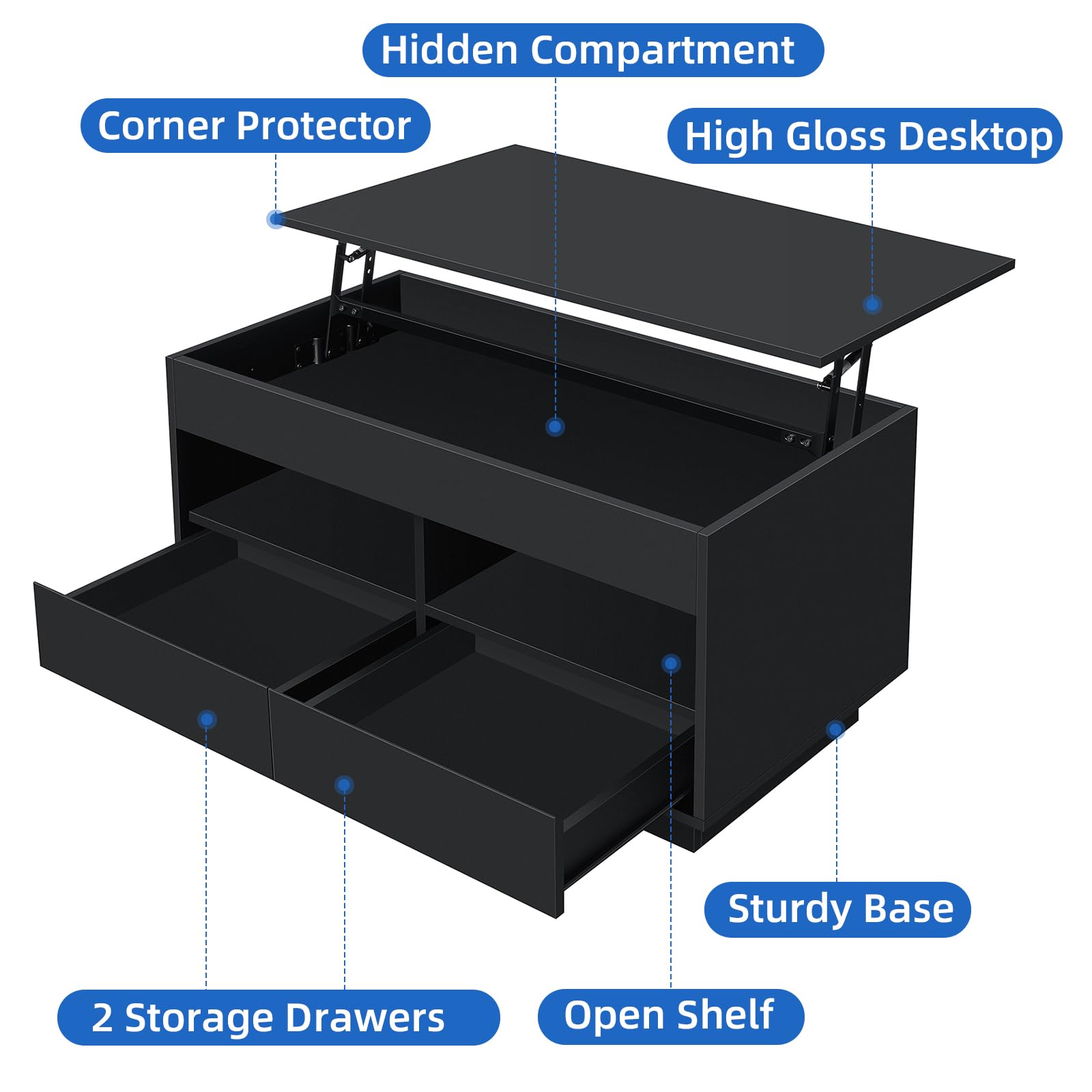 Hidden Compartment

Corner Protector

High Gloss Desktop

Sturdy Base

2 Storage Drawers

Open Shelf