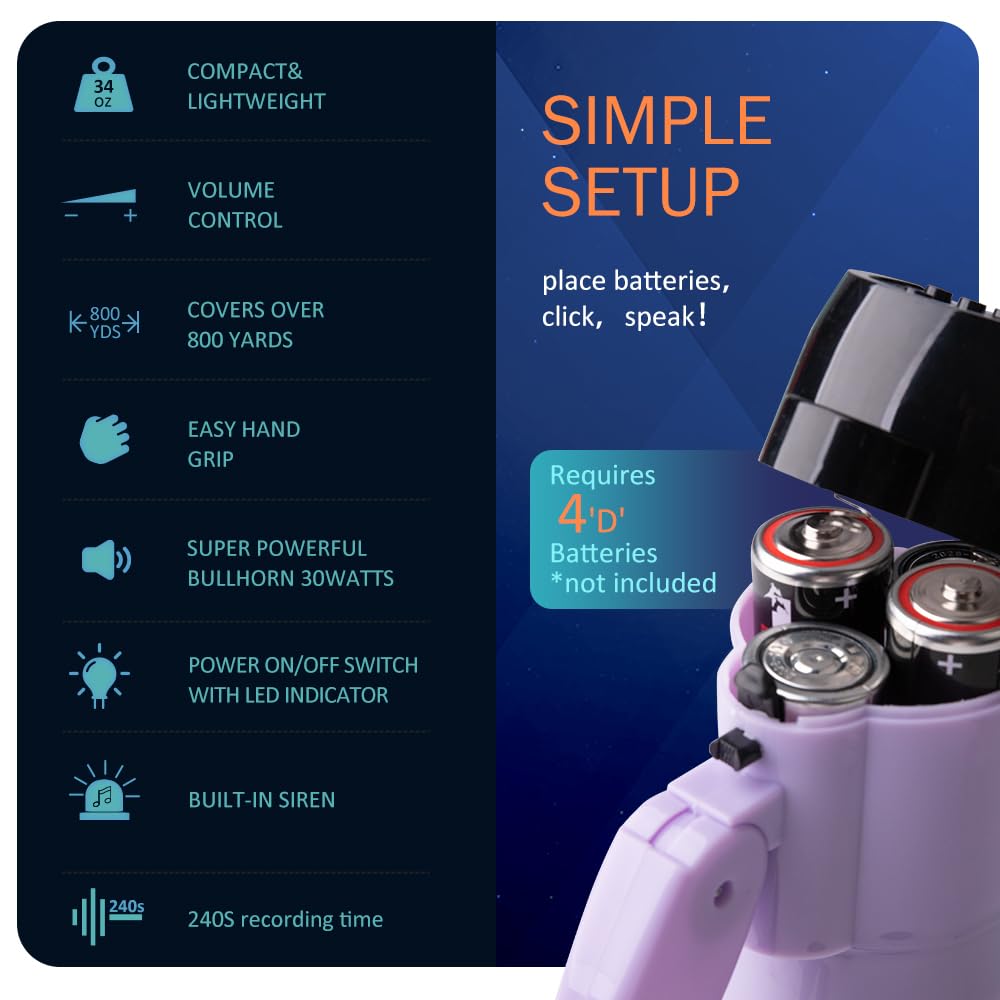 34 OZ

COMPACT&
LIGHTWEIGHT

− +

VOLUME
CONTROL

800 YDS

COVERS OVER
800 YARDS

EASY HAND
GRIP

SUPER POWERFUL
BULLHORN 30WATTS

POWER ON/OFF SWITCH
WITH LED INDICATOR

BUILT-IN SIREN

240s

240S recording time

SIMPLE
SETUP

place batteries,
click, speak!

Requires
4'D'
Batteries
*not included