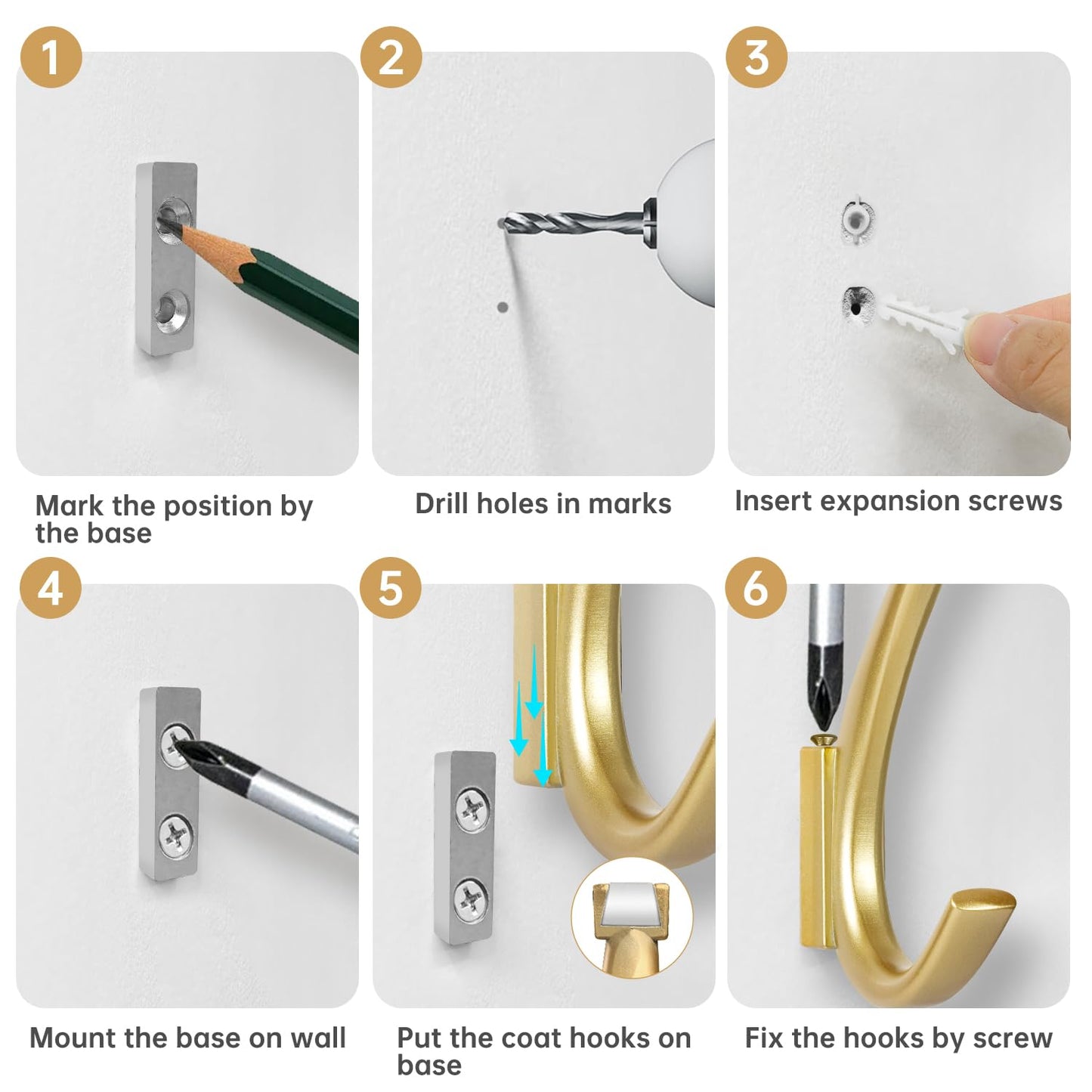 1
Mark the position by the base

2
Drill holes in marks

3
Insert expansion screws

4
Mount the base on wall

5
Put the coat hooks on base

6
Fix the hooks by screw