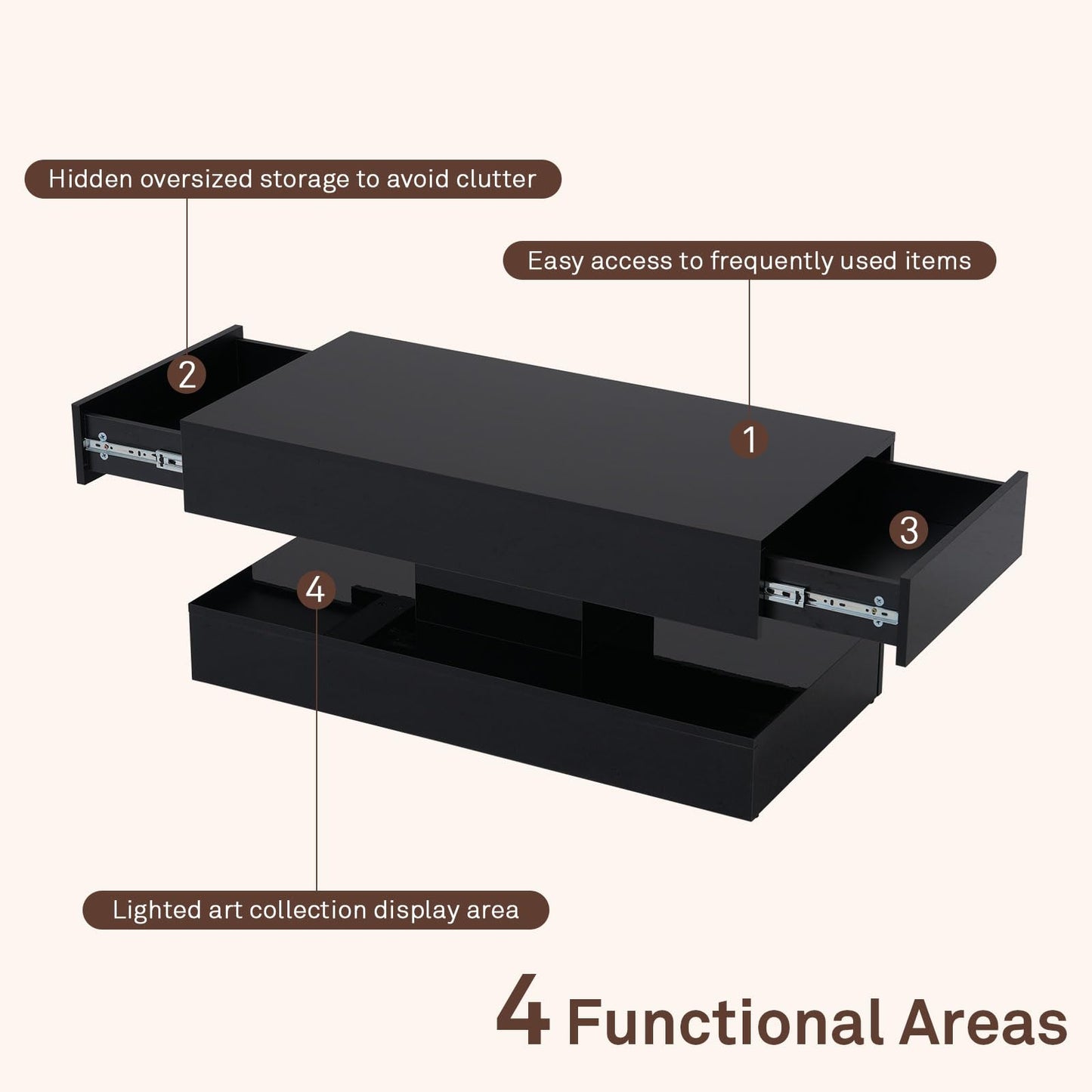 Hidden oversized storage to avoid clutter

Easy access to frequently used items

2

1

3

4

Lighted art collection display area

4 Functional Areas