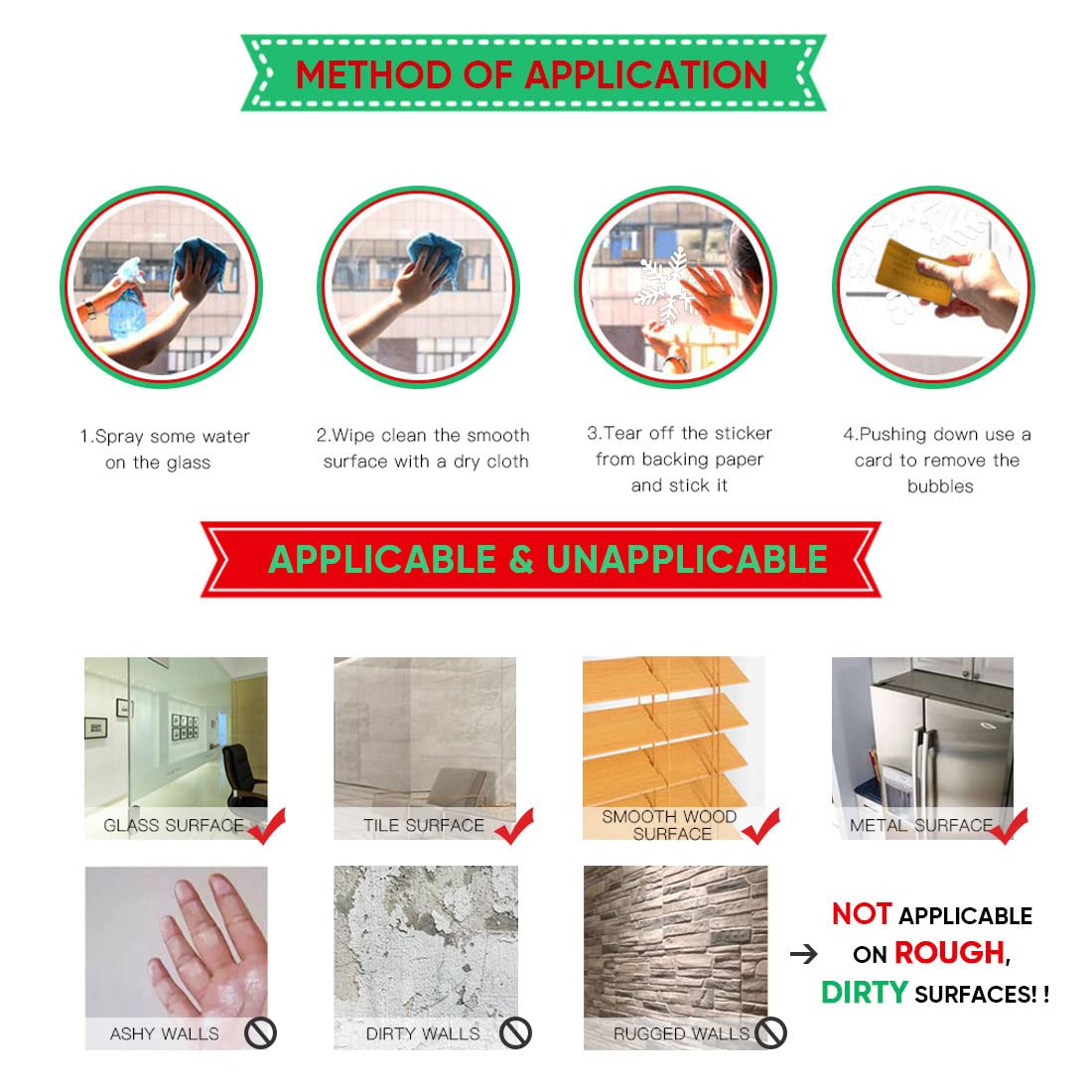 METHOD OF APPLICATION

1.Spray some water on the glass

2.Wipe clean the smooth surface with a dry cloth

3.Tear off the sticker from backing paper and stick it

4.Pushing down use a card to remove the bubbles

APPLICABLE & UNAPPLICABLE

GLASS SURFACE

TILE SURFACE

SMOOTH WOOD SURFACE

METAL SURFACE

ASHY WALLS

DIRTY WALLS

RUGGED WALLS

NOT APPLICABLE ON ROUGH, DIRTY SURFACES! !