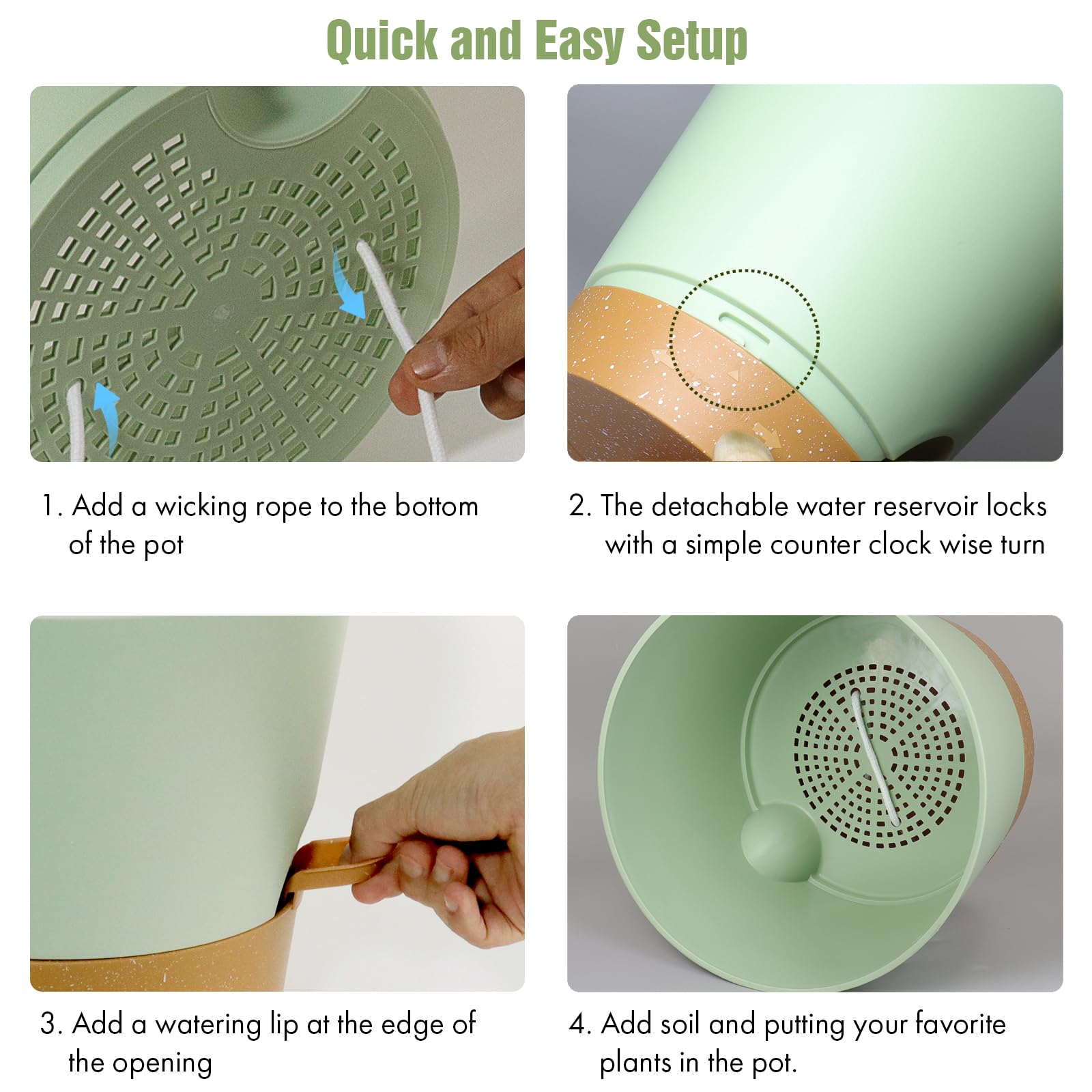 Quick and Easy Setup

1. Add a wicking rope to the bottom of the pot

2. The detachable water reservoir locks with a simple counter clock wise turn

3. Add a watering lip at the edge of the opening

4. Add soil and putting your favorite plants in the pot.