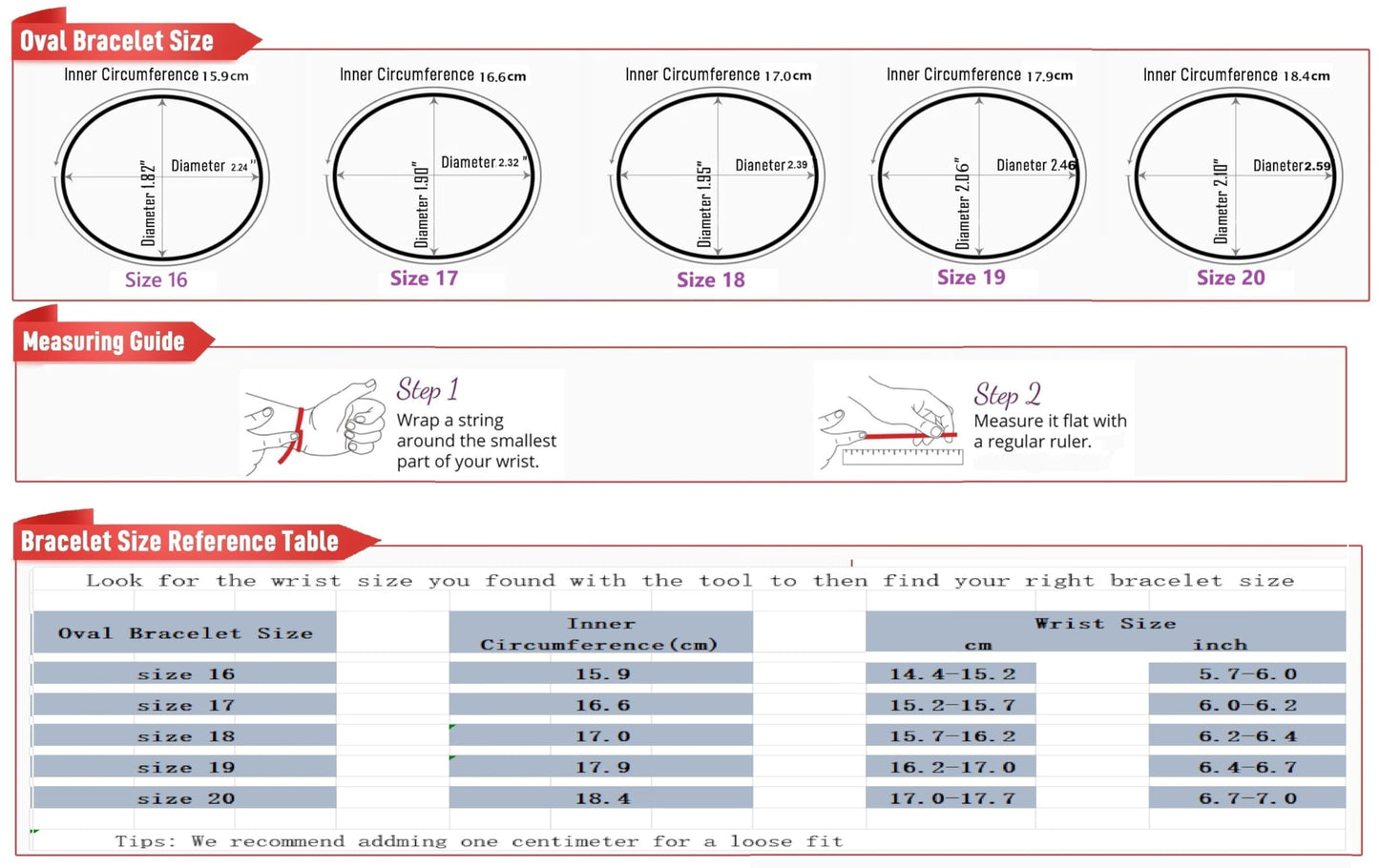 Oval Bracelet Size

Inner Circumference 15.9cm
Diameter 1.82"
Diameter 2.24"
Size 16

Inner Circumference 16.6cm
Diameter 1.90"
Diameter 2.32"
Size 17

Inner Circumference 17.0cm
Diameter 1.95"
Dianeter 2.39
Size 18

Inner Circumference 17.9cm
Diameter 2.06"
Dianeter 2.46
Size 19

Inner Circumference 18.4cm
Diameter 2.10"
Dianeter 2.59
Size 20

Measuring Guide

Step 1
Wrap a string around the smallest part of your wrist.

Step 2
Measure it flat with a regular ruler.

Bracelet Size Reference Table

Look for the wrist size you found with the tool to then find your right bracelet size

| Oval Bracelet Size | Inner Circumference(cm) | Wrist Size cm | Wrist Size inch |
|---|---|---|---|
| size 16 | 15.9 | 14.4-15.2 | 5.7-6.0 |
| size 17 | 16.6 | 15.2-15.7 | 6.0-6.2 |
| size 18 | 17.0 | 15.7-16.2 | 6.2-6.4 |
| size 19 | 17.9 | 16.2-17.0 | 6.4-6.7 |
| size 20 | 18.4 | 17.0-17.7 | 6.7-7.0 |

Tips: We recommend addming one centimeter for a loose fit