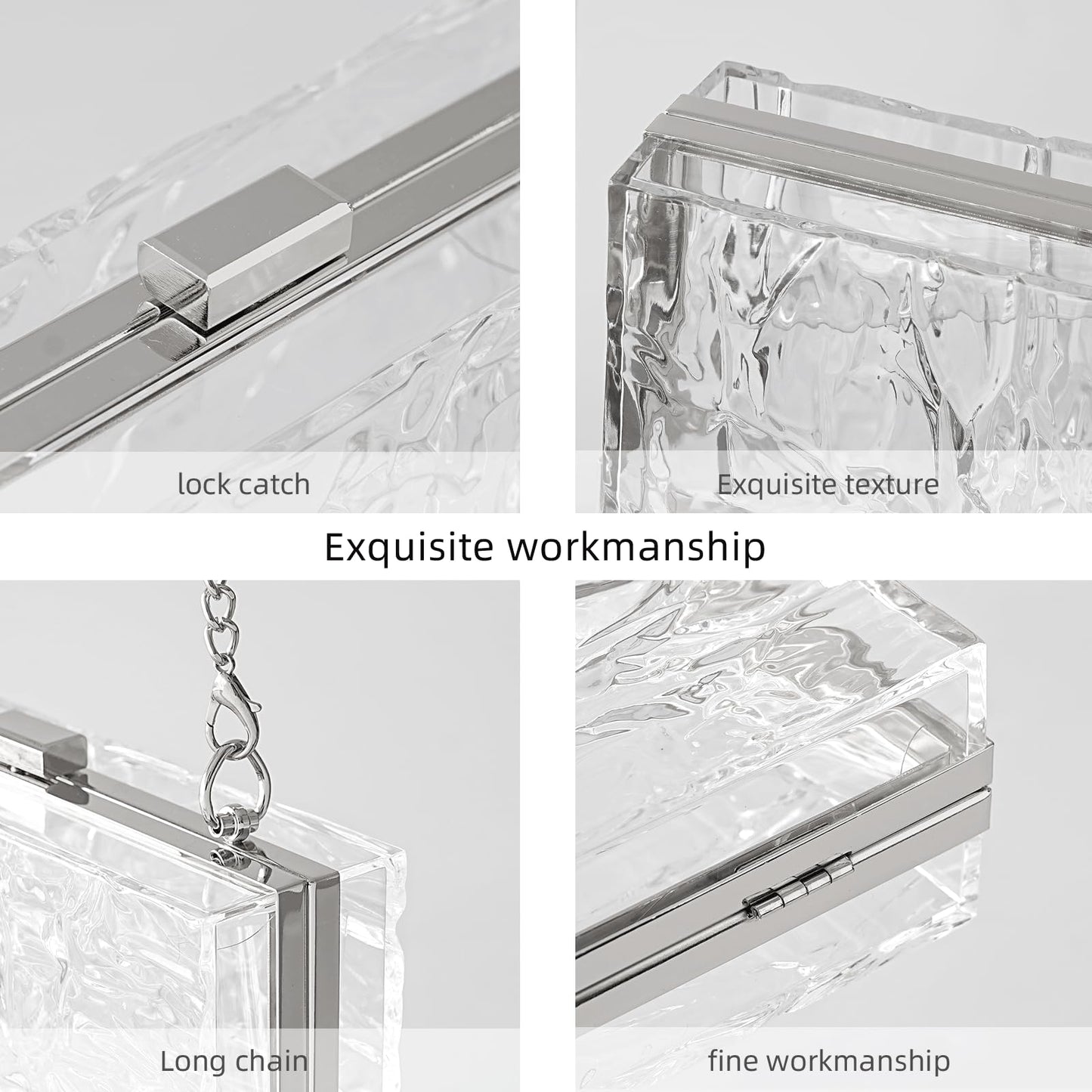 lock catch

Exquisite texture

Exquisite workmanship

Long chain

fine workmanship