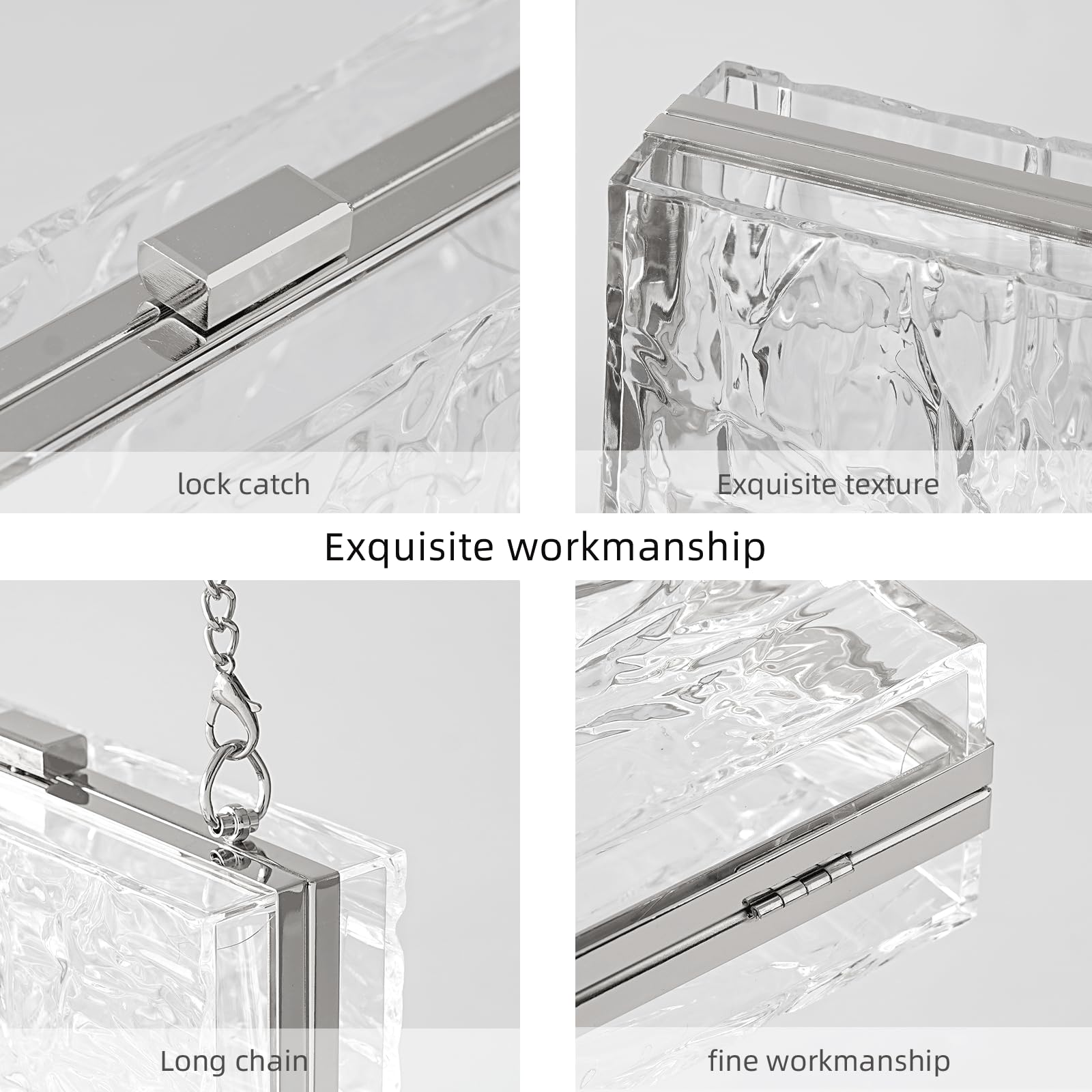 lock catch

Exquisite texture

Exquisite workmanship

Long chain

fine workmanship