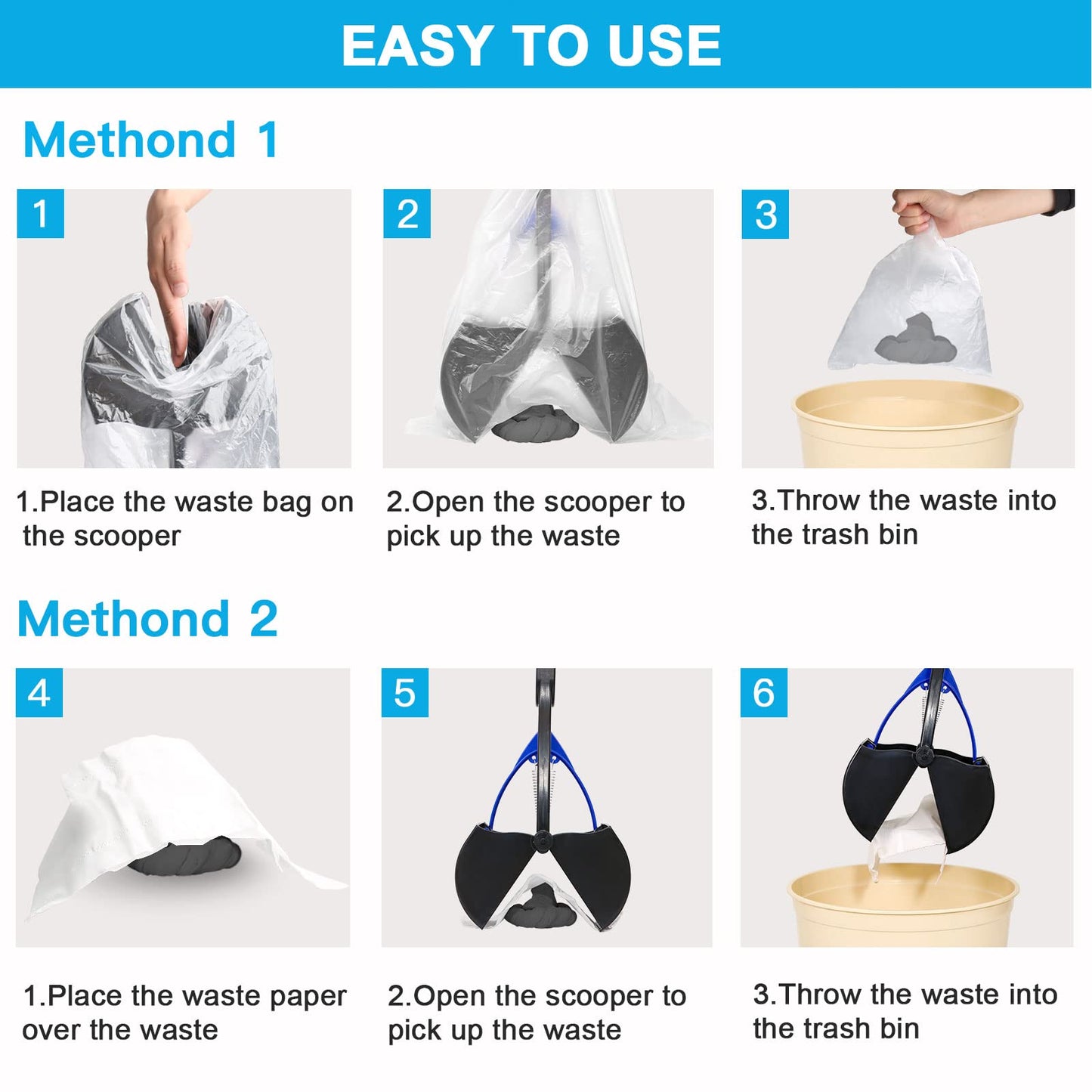 EASY TO USE

Methond 1

1

2

3

1.Place the waste bag on the scooper

2.Open the scooper to pick up the waste

3.Throw the waste into the trash bin

Methond 2

4

5

6

1.Place the waste paper over the waste

2.Open the scooper to pick up the waste

3.Throw the waste into the trash bin