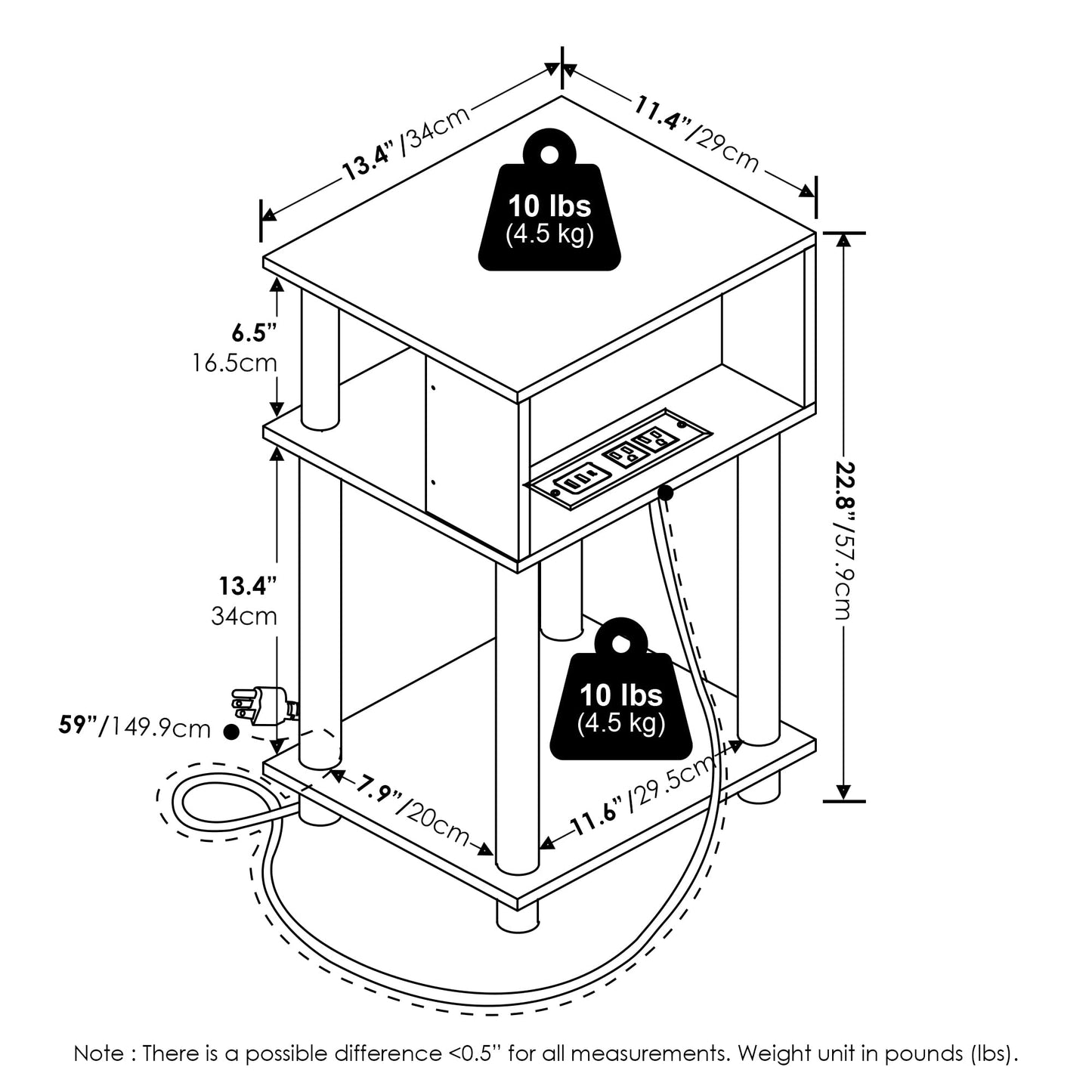 13.4"/34cm

11.4"/29cm

10 lbs
(4.5 kg)

6.5"
16.5cm

22.8"/57.9cm

13.4"
34cm

10 lbs
(4.5 kg)

59"/149.9cm

7.9"/20cm

11.6"/29.5cm

Note : There is a possible difference <0.5" for all measurements. Weight unit in pounds (lbs).