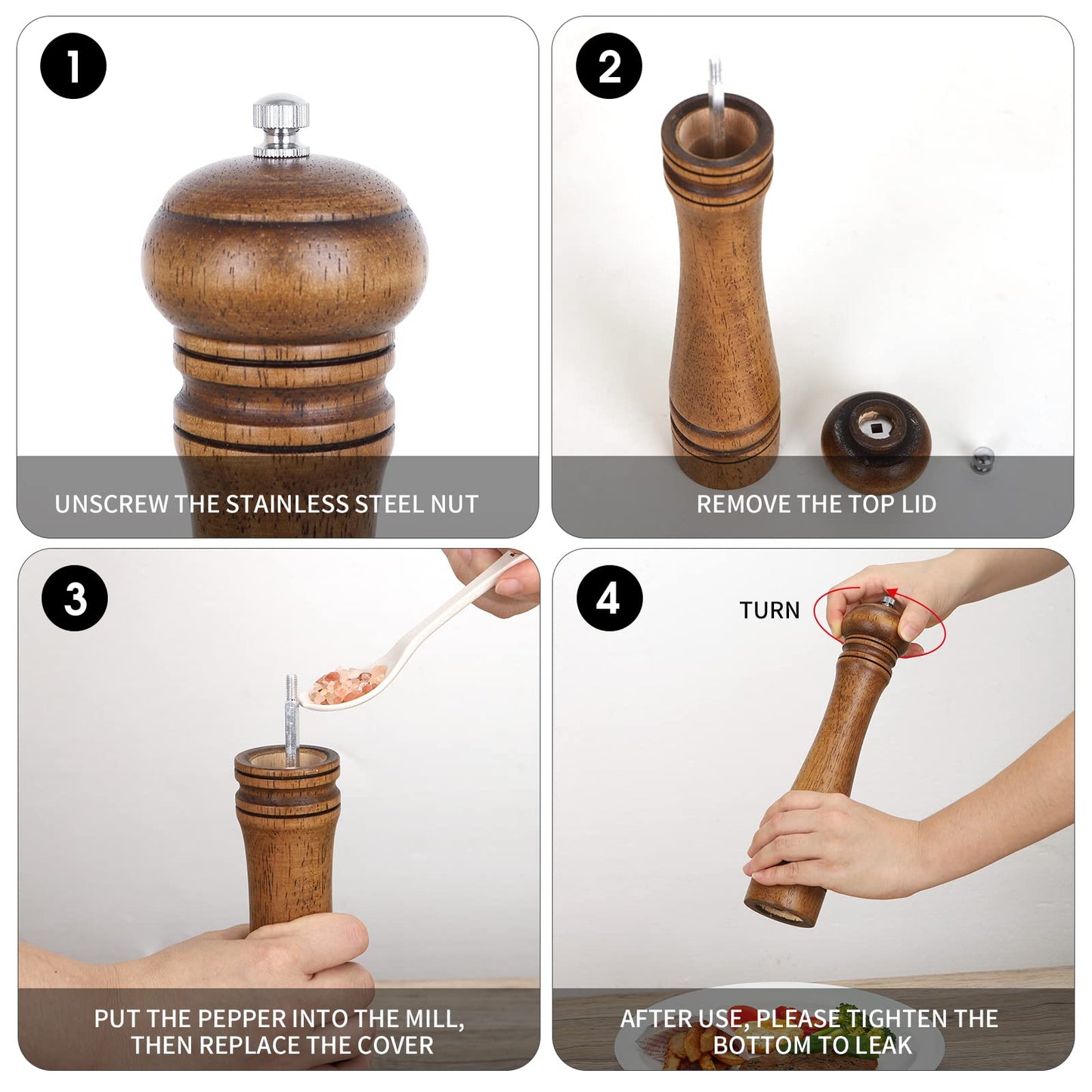 1

UNSCREW THE STAINLESS STEEL NUT

2

REMOVE THE TOP LID

3

PUT THE PEPPER INTO THE MILL, THEN REPLACE THE COVER

4

TURN

AFTER USE, PLEASE TIGHTEN THE BOTTOM TO LEAK