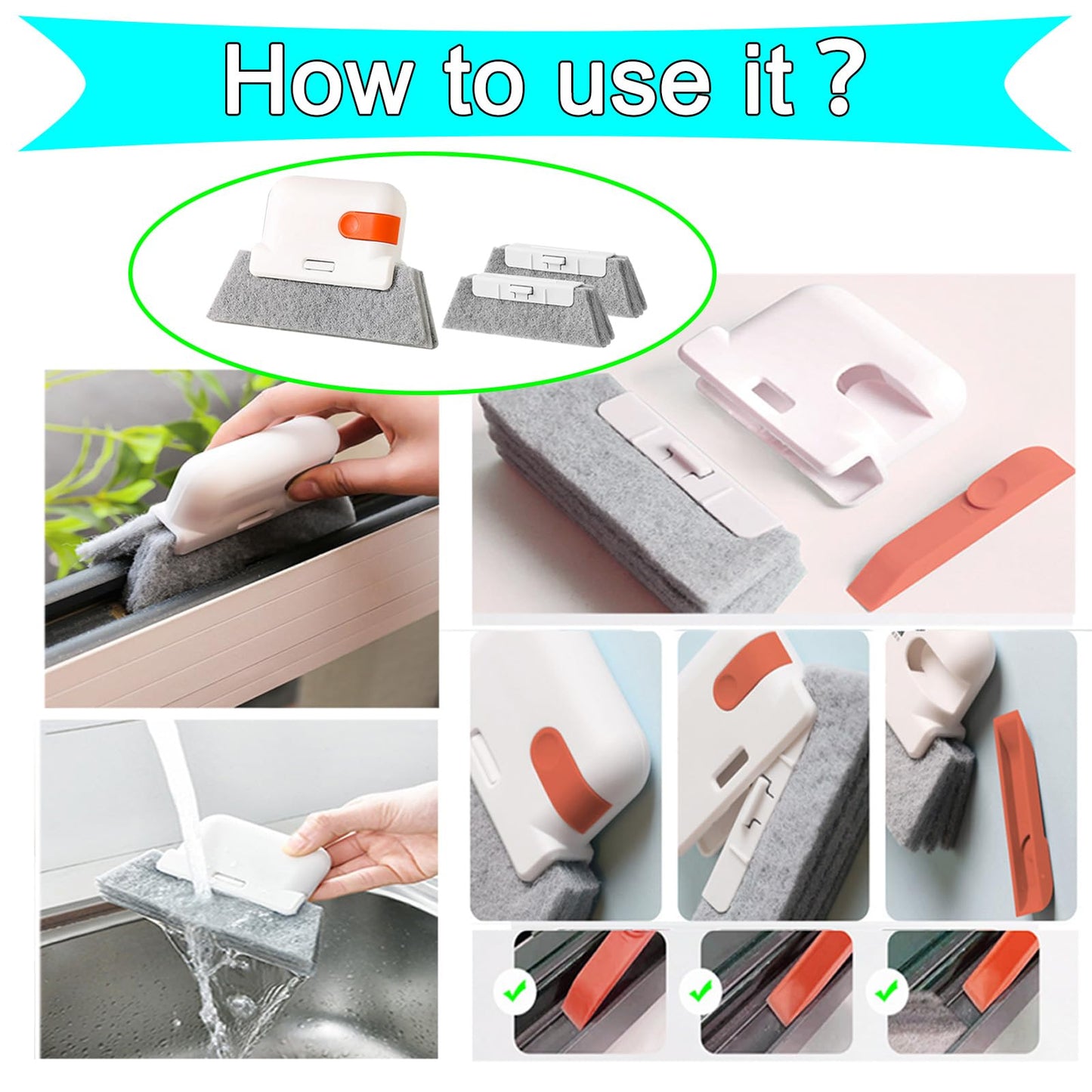 How to use it ?