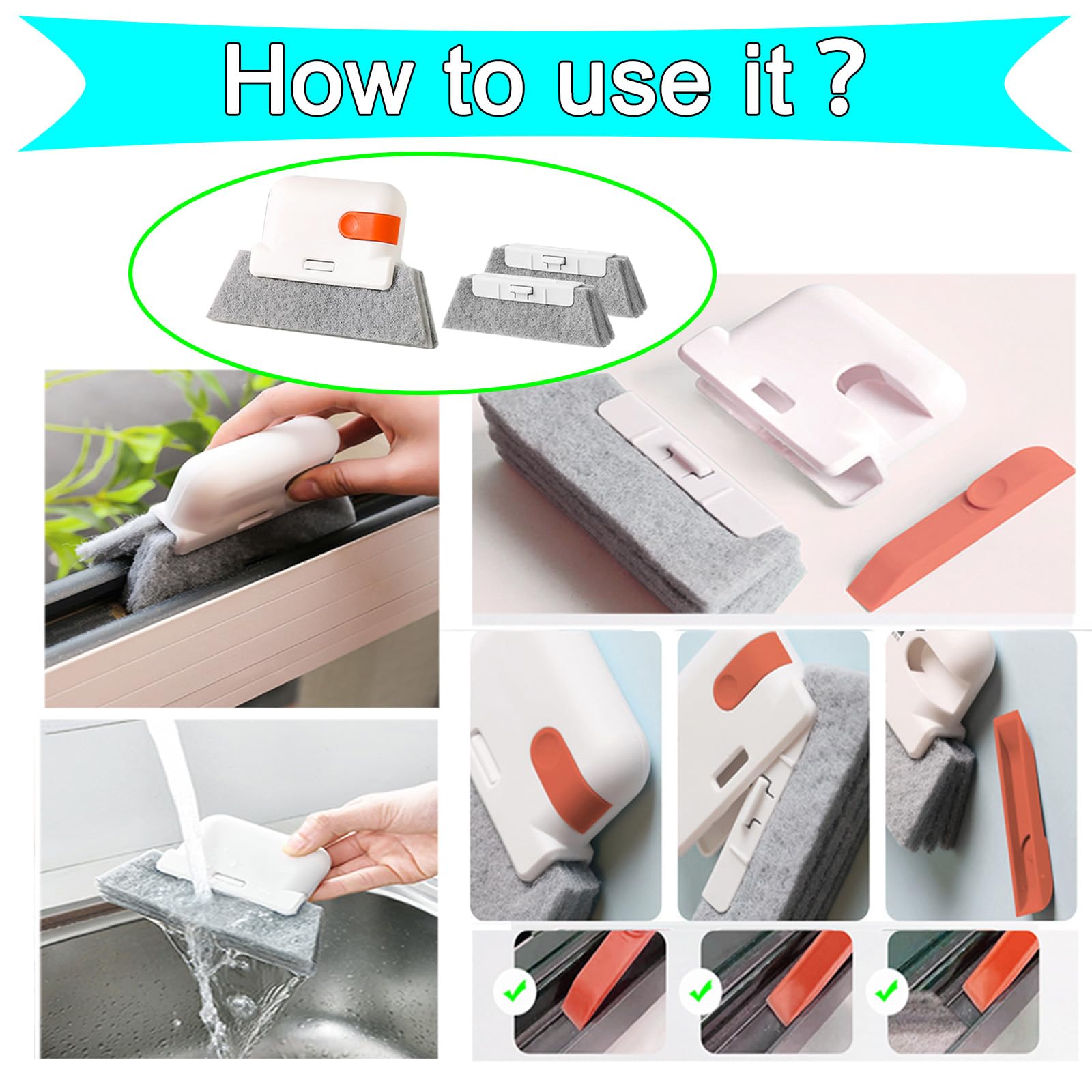 How to use it ?