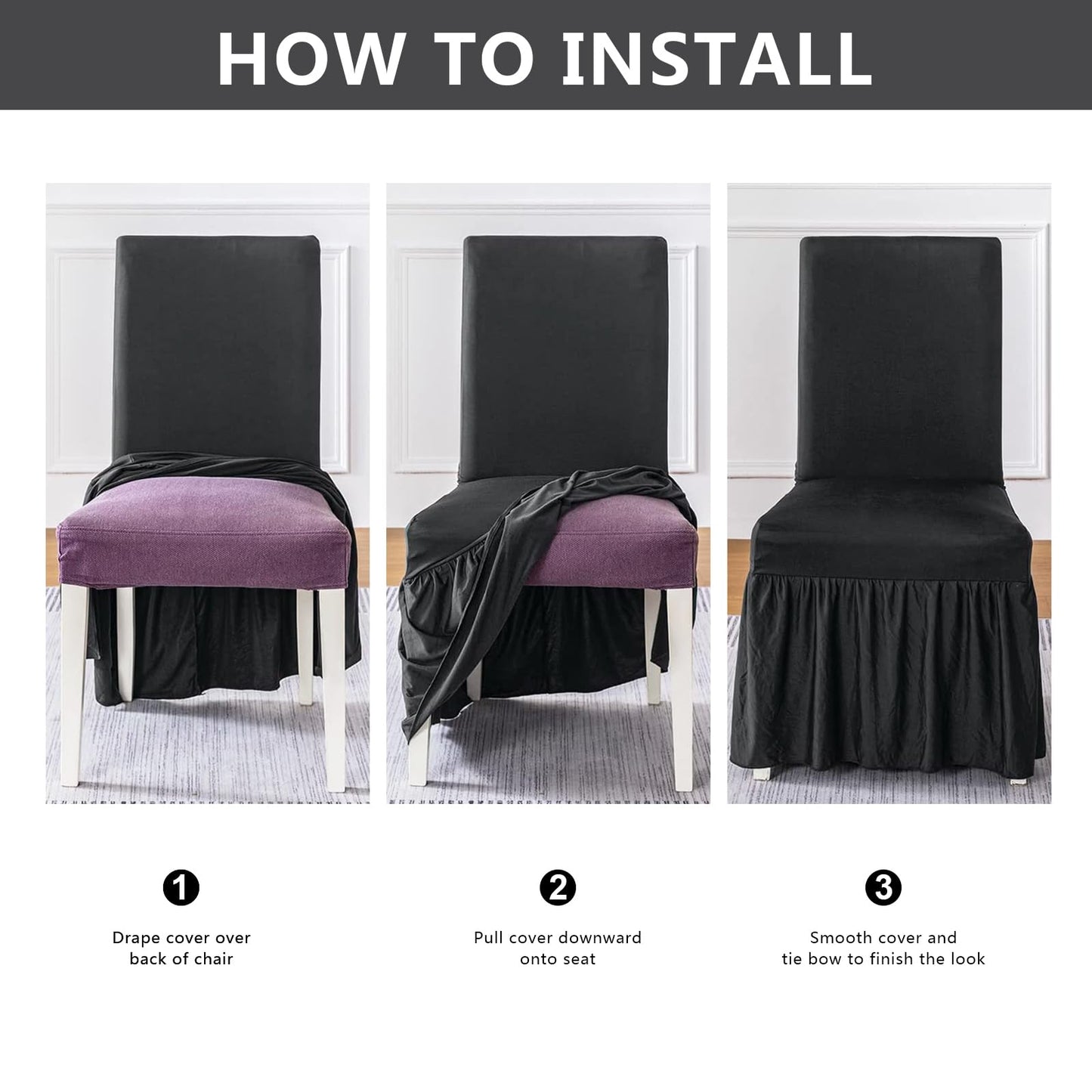 HOW TO INSTALL

1
Drape cover over back of chair

2
Pull cover downward onto seat

3
Smooth cover and tie bow to finish the look