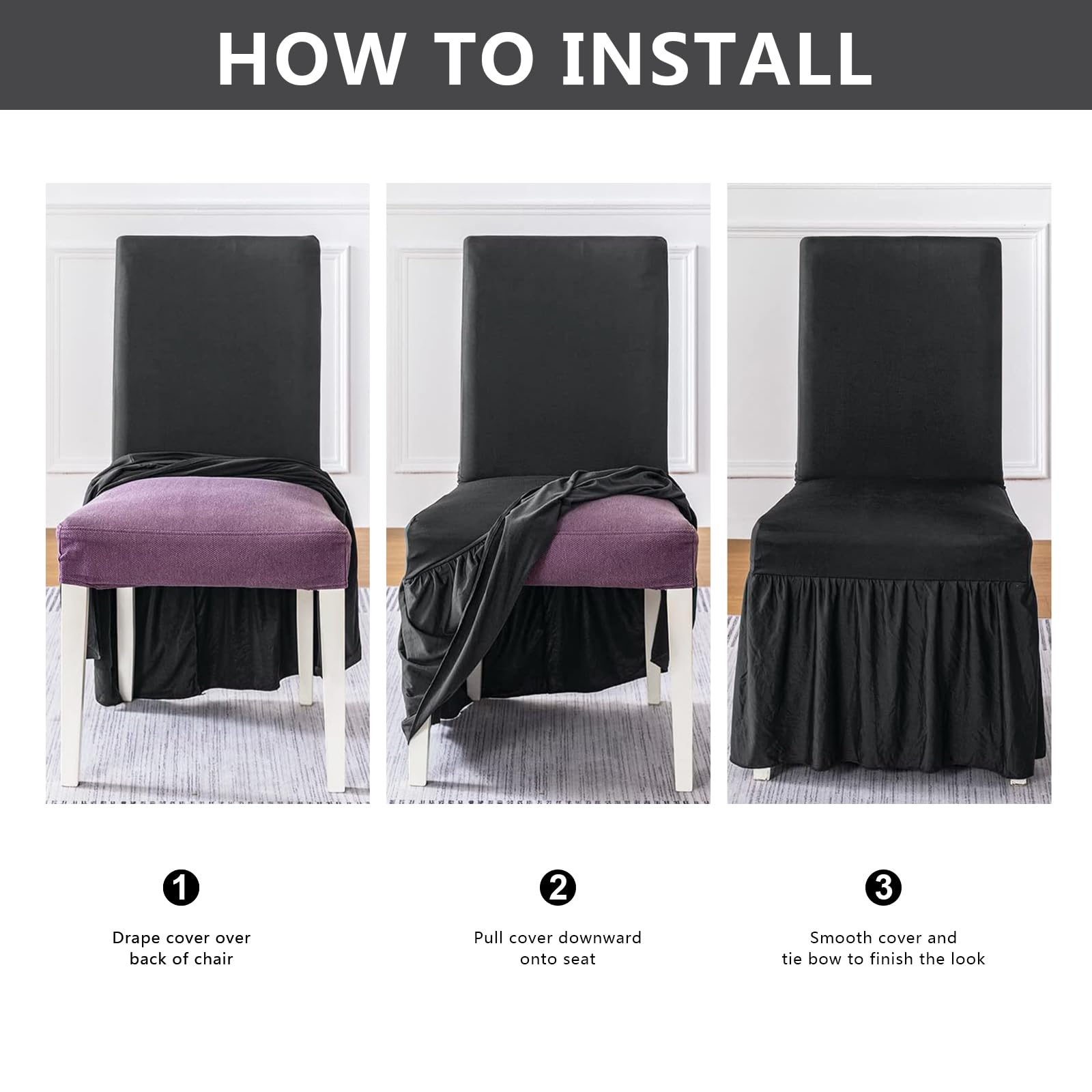 HOW TO INSTALL

1

Drape cover over back of chair

2

Pull cover downward onto seat

3

Smooth cover and tie bow to finish the look