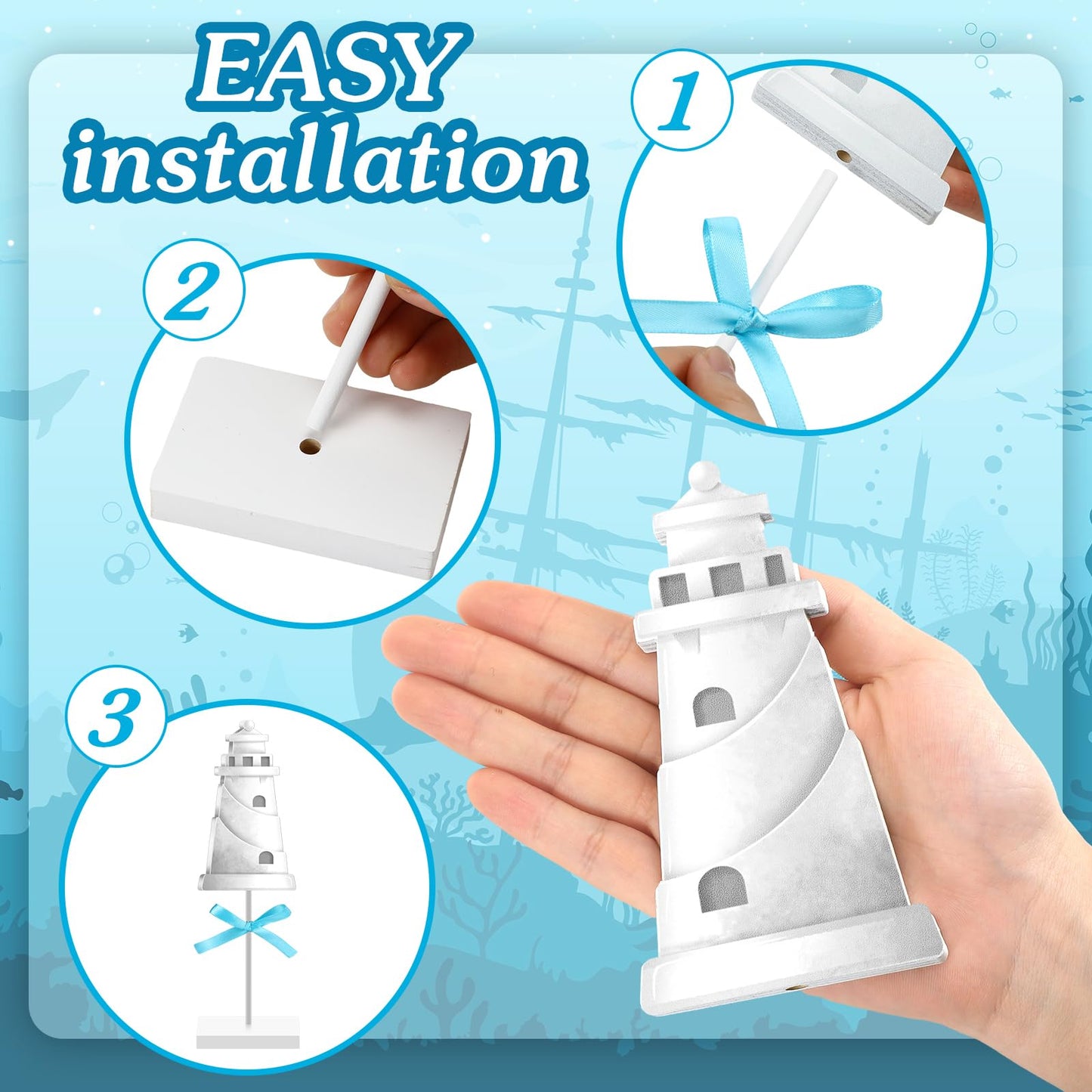 EASY installation

1

2

3