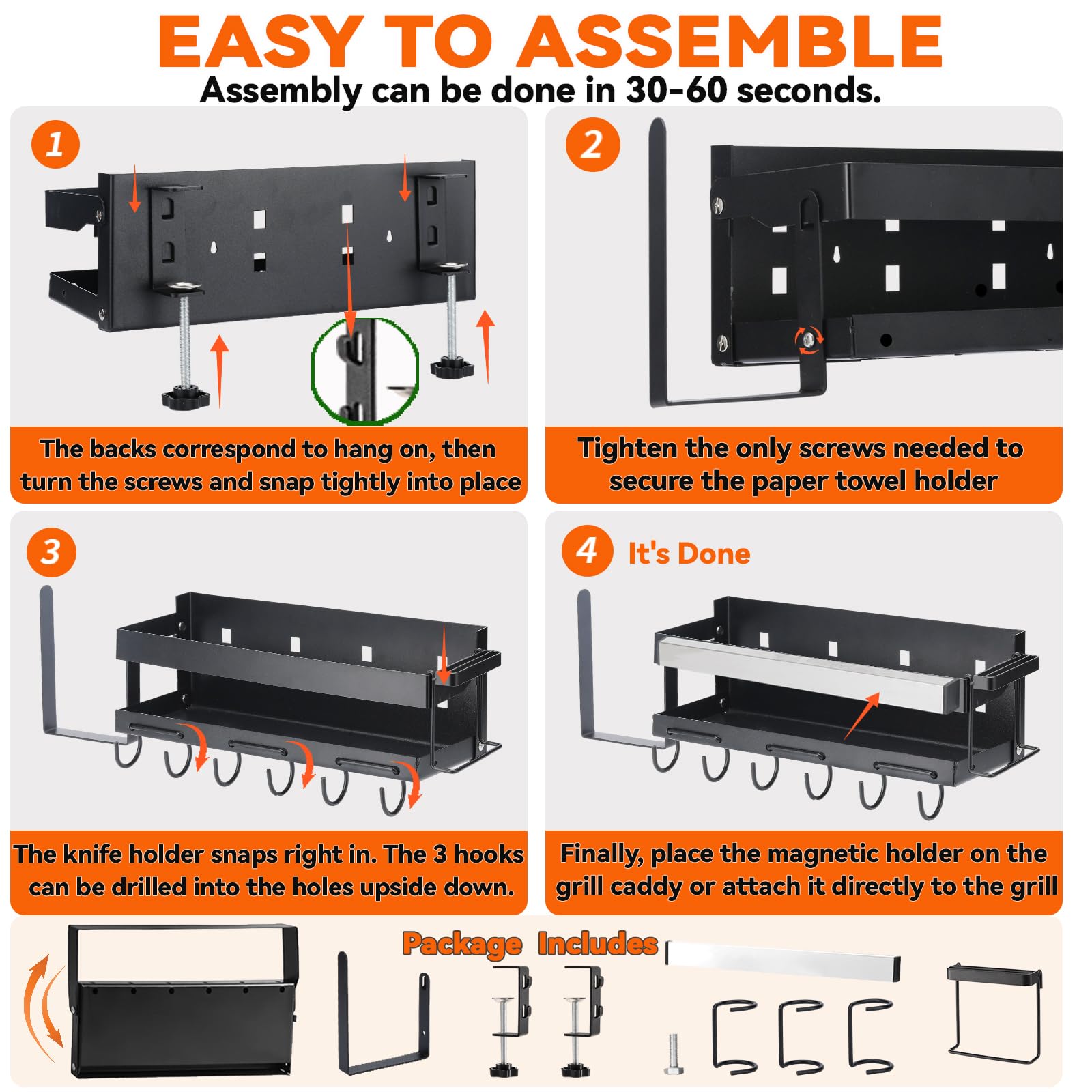 EASY TO ASSEMBLE
Assembly can be done in 30-60 seconds.

1

The backs correspond to hang on, then turn the screws and snap tightly into place

2

Tighten the only screws needed to secure the paper towel holder

3

The knife holder snaps right in. The 3 hooks can be drilled into the holes upside down.

4 It's Done

Finally, place the magnetic holder on the grill caddy or attach it directly to the grill

Package Includes