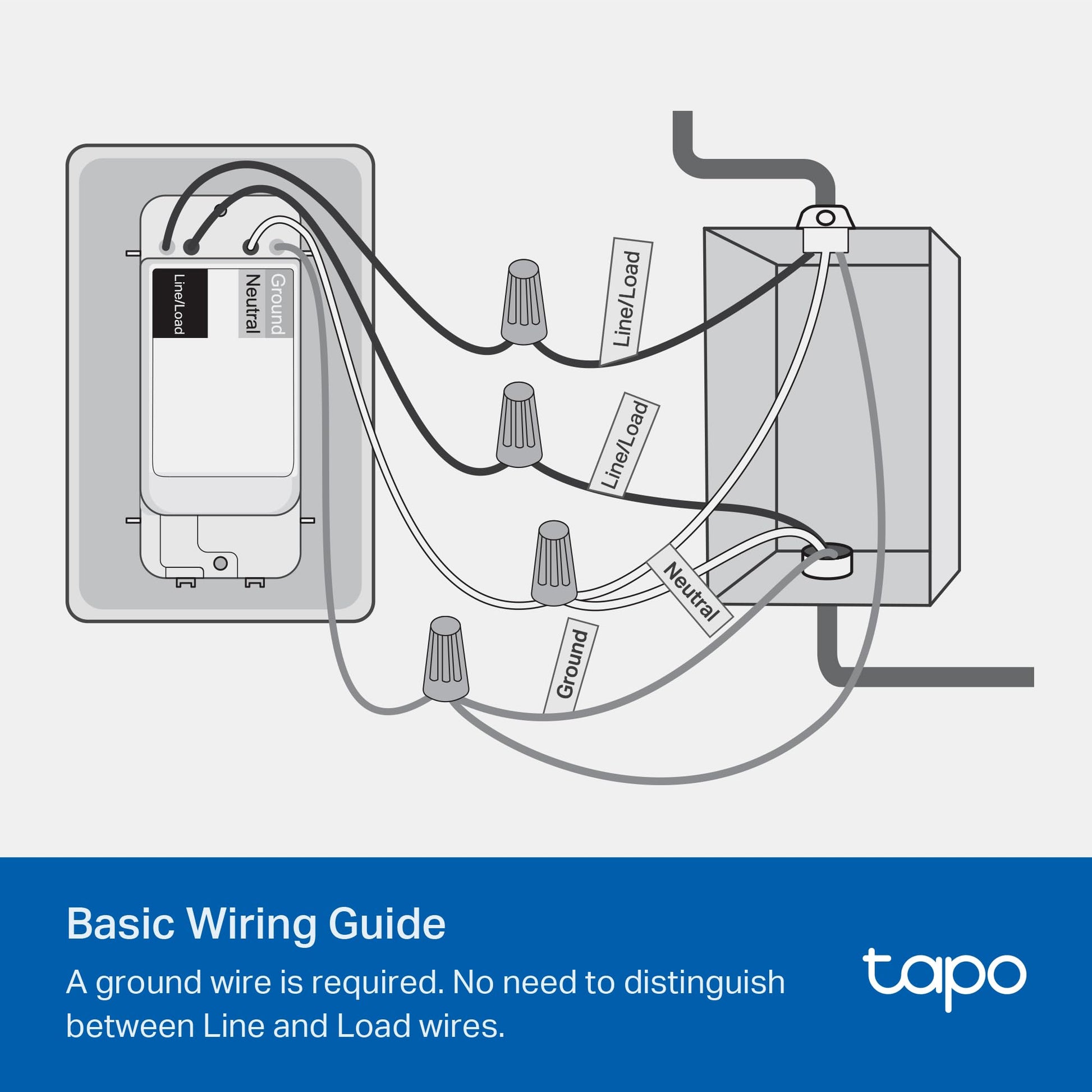 Line/Load

Neutral

Ground

Line/Load

Line/Load

Neutral

Ground

Basic Wiring Guide

A ground wire is required. No need to distinguish between Line and Load wires.

tapo