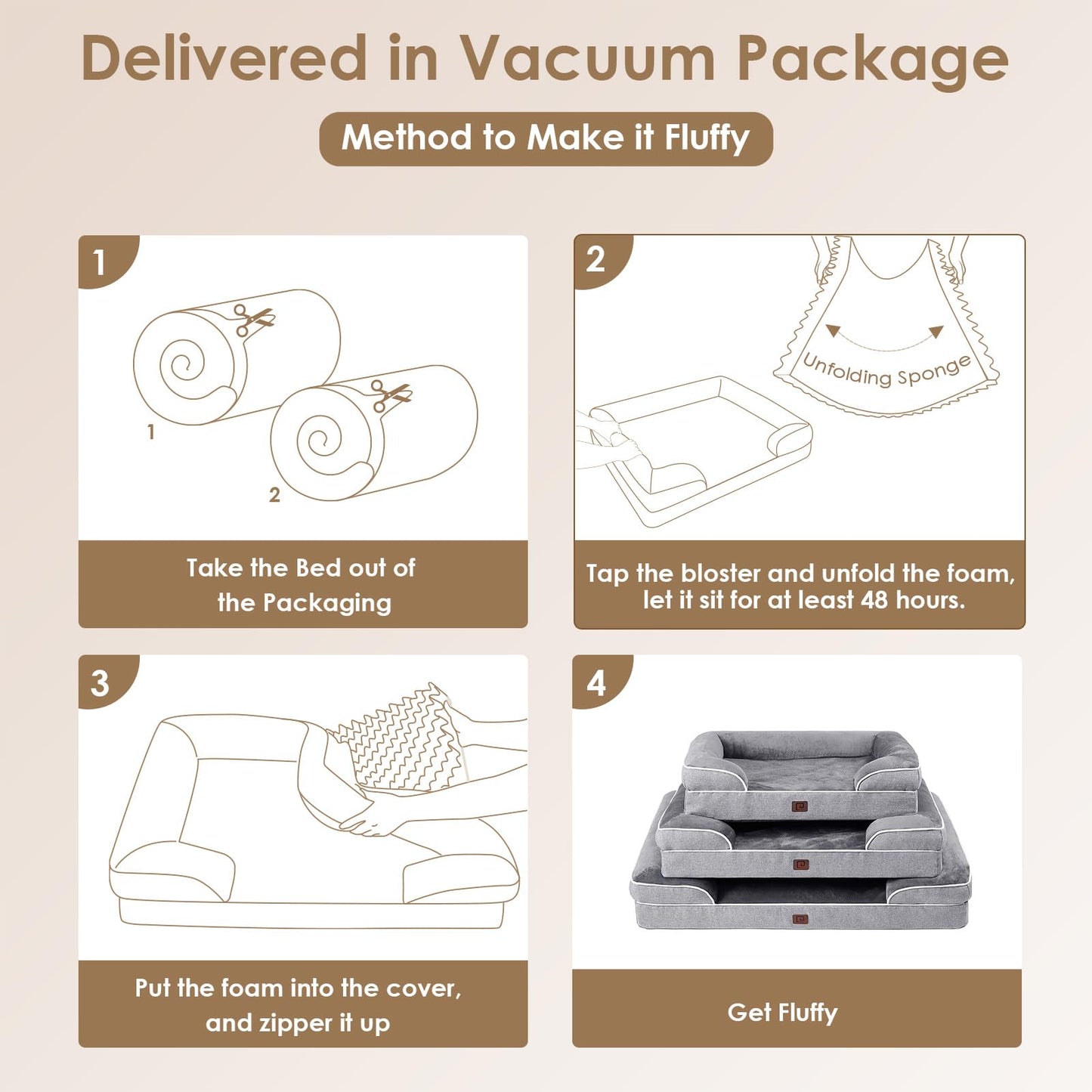 Delivered in Vacuum Package

Method to Make it Fluffy

1

1

2

Take the Bed out of the Packaging

2

Unfolding Sponge

Tap the bloster and unfold the foam, let it sit for at least 48 hours.

3

Put the foam into the cover, and zipper it up

4

Get Fluffy