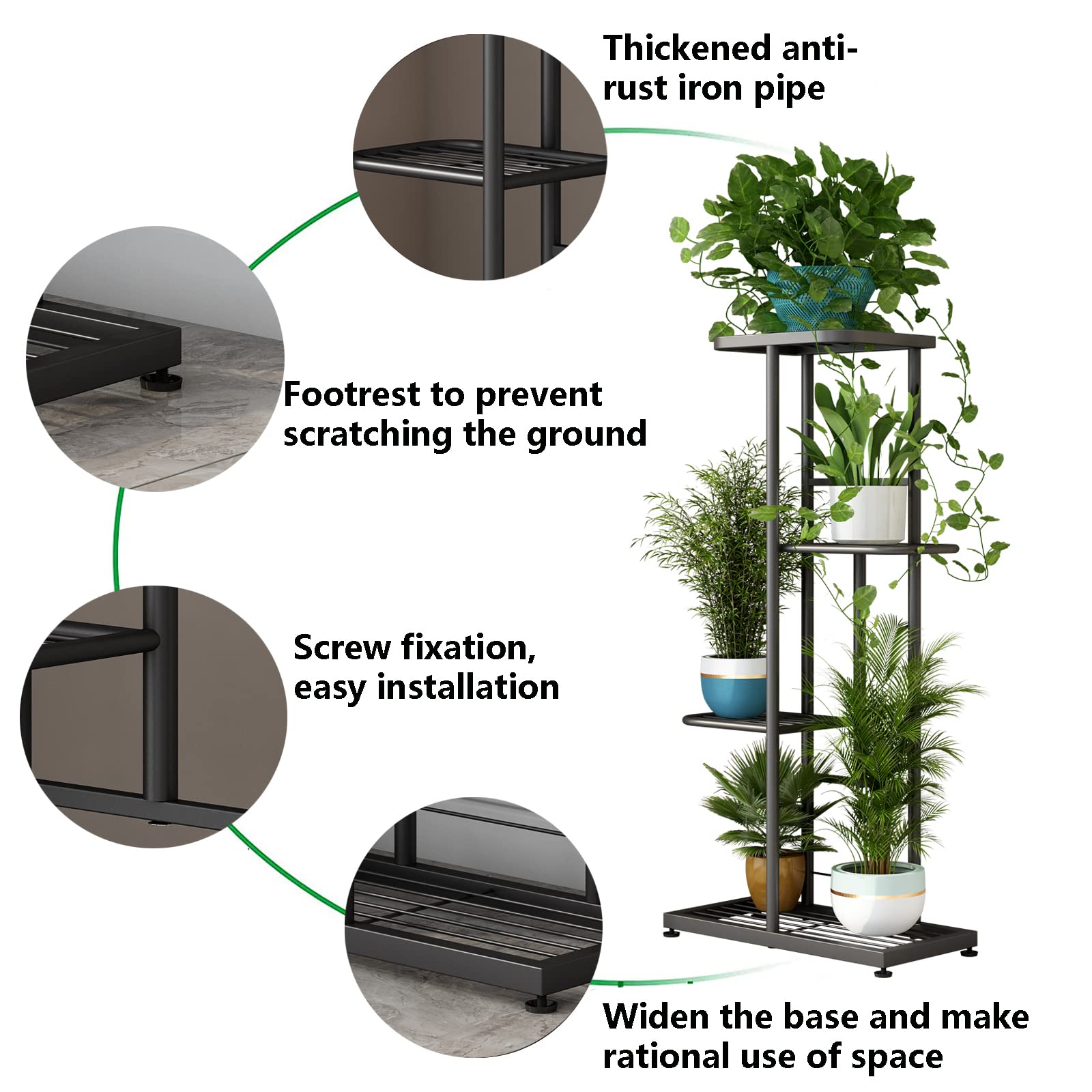 Thickened anti-rust iron pipe

Footrest to prevent scratching the ground

Screw fixation, easy installation

Widen the base and make rational use of space