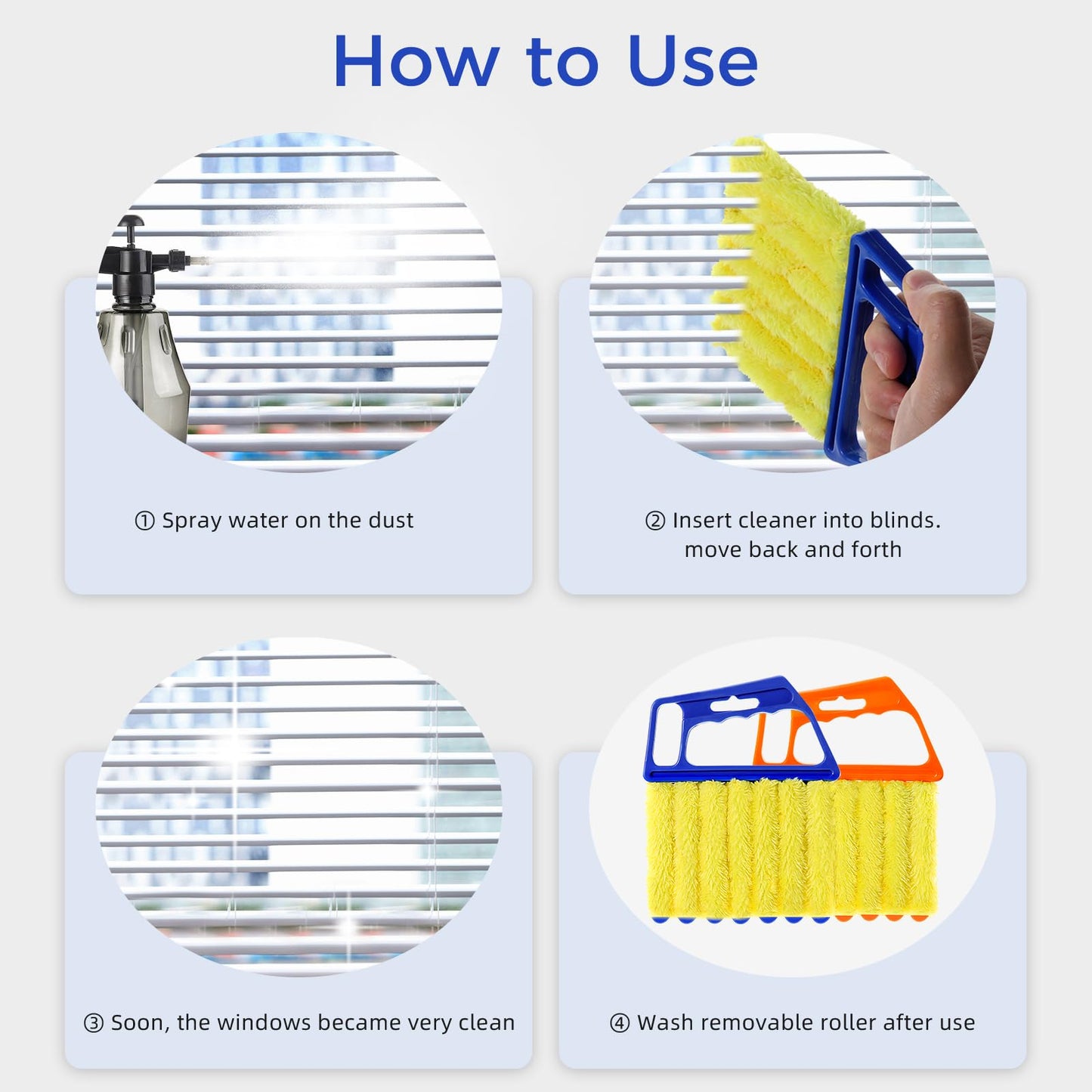 How to Use

① Spray water on the dust

② Insert cleaner into blinds. move back and forth

③ Soon, the windows became very clean

④ Wash removable roller after use