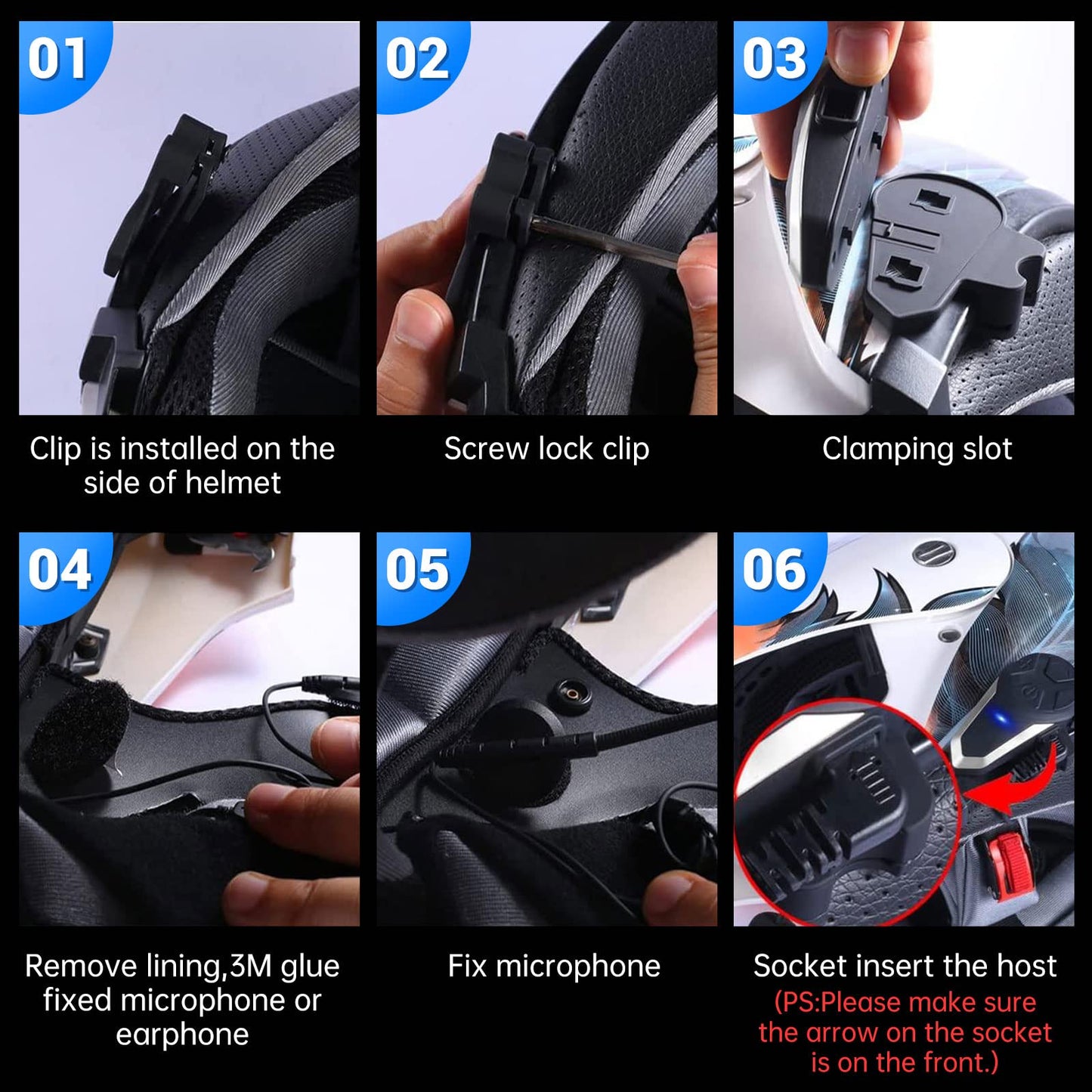 01

Clip is installed on the side of helmet

02

Screw lock clip

03

Clamping slot

04

Remove lining,3M glue fixed microphone or earphone

05

Fix microphone

06

Socket insert the host
(PS:Please make sure the arrow on the socket is on the front.)