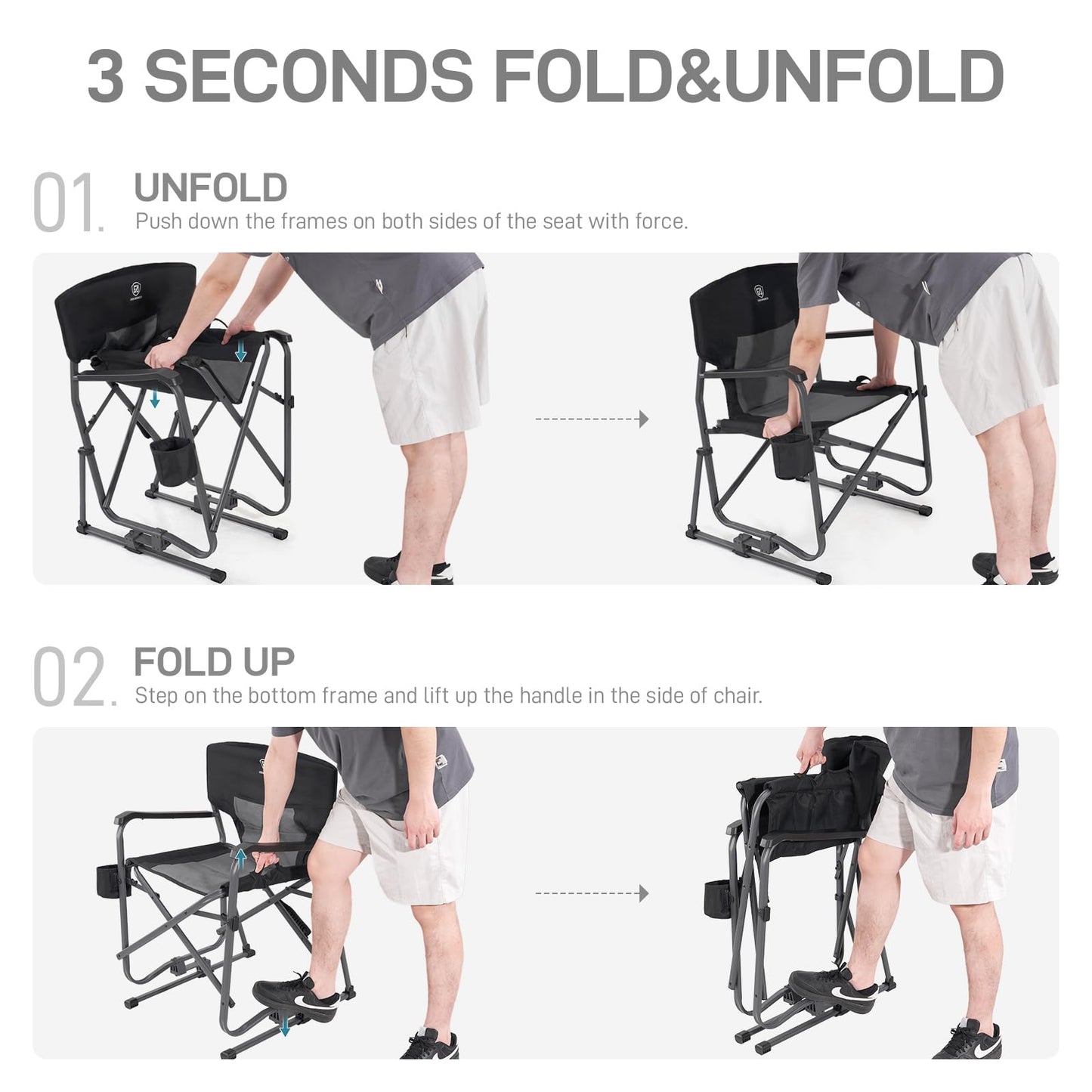 3 SECONDS FOLD&UNFOLD

01. UNFOLD
Push down the frames on both sides of the seat with force.

02. FOLD UP
Step on the bottom frame and lift up the handle in the side of chair.