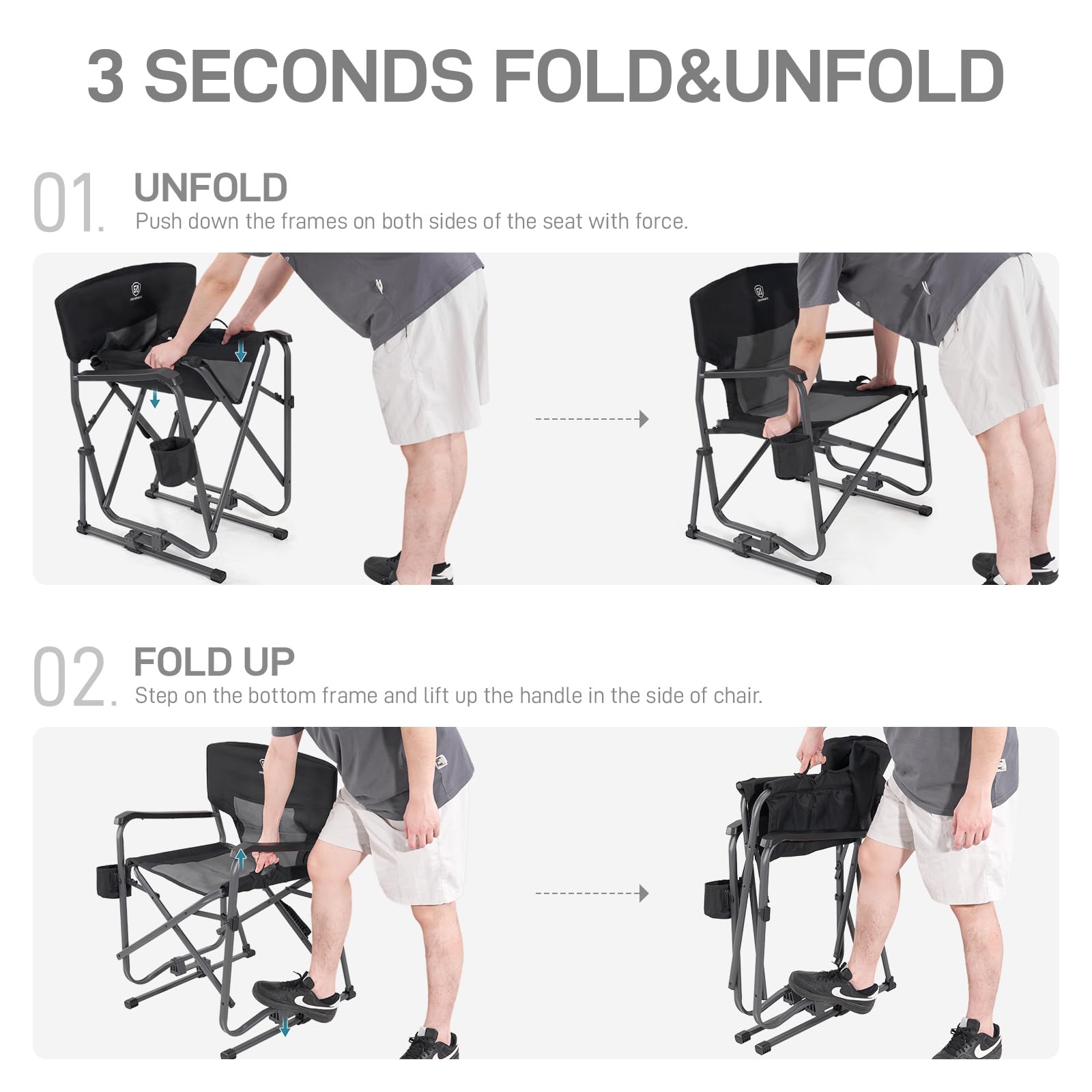 3 SECONDS FOLD&UNFOLD

01. UNFOLD
Push down the frames on both sides of the seat with force.

02. FOLD UP
Step on the bottom frame and lift up the handle in the side of chair.