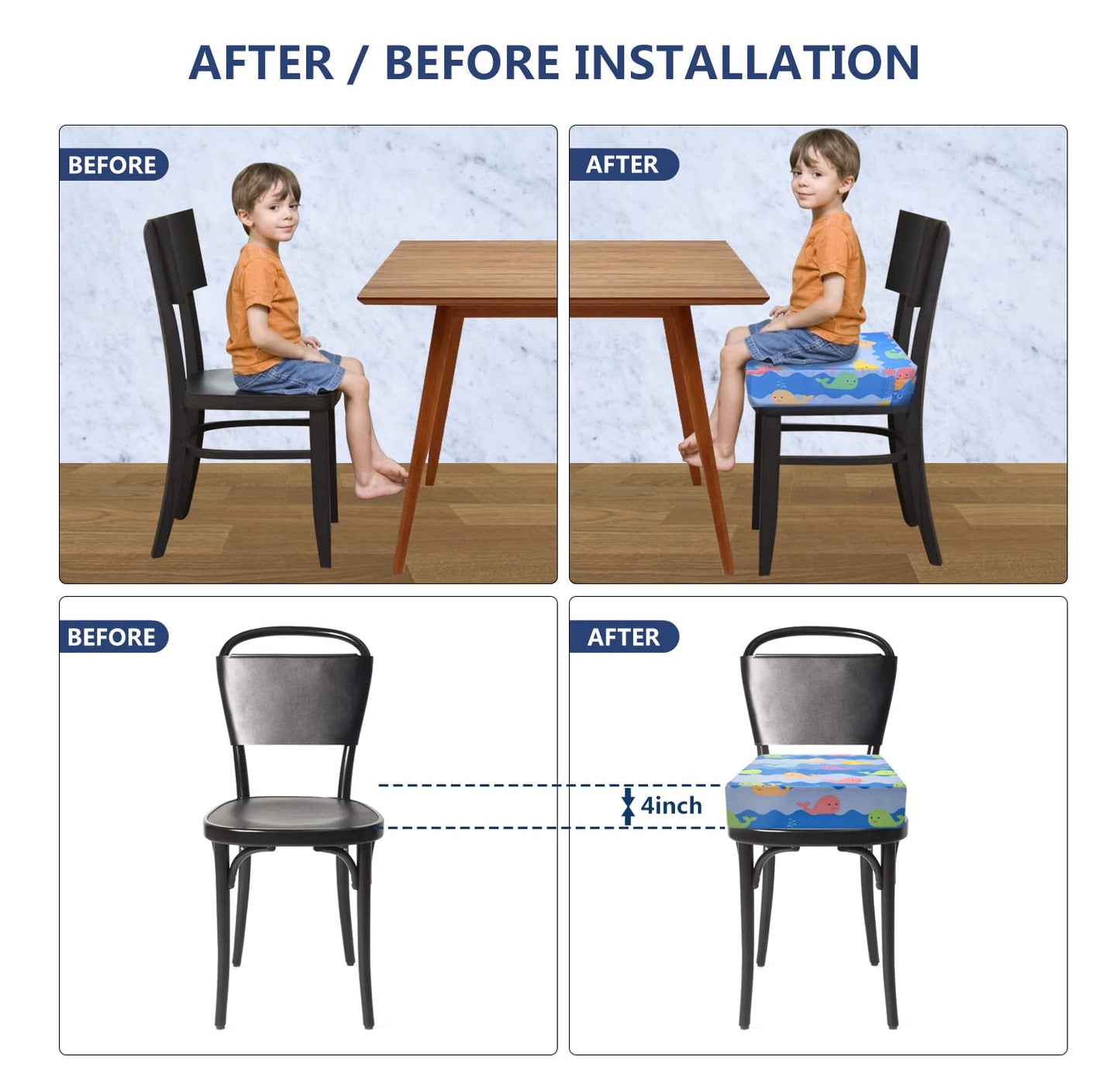 AFTER / BEFORE INSTALLATION

BEFORE

AFTER

BEFORE

AFTER

4inch