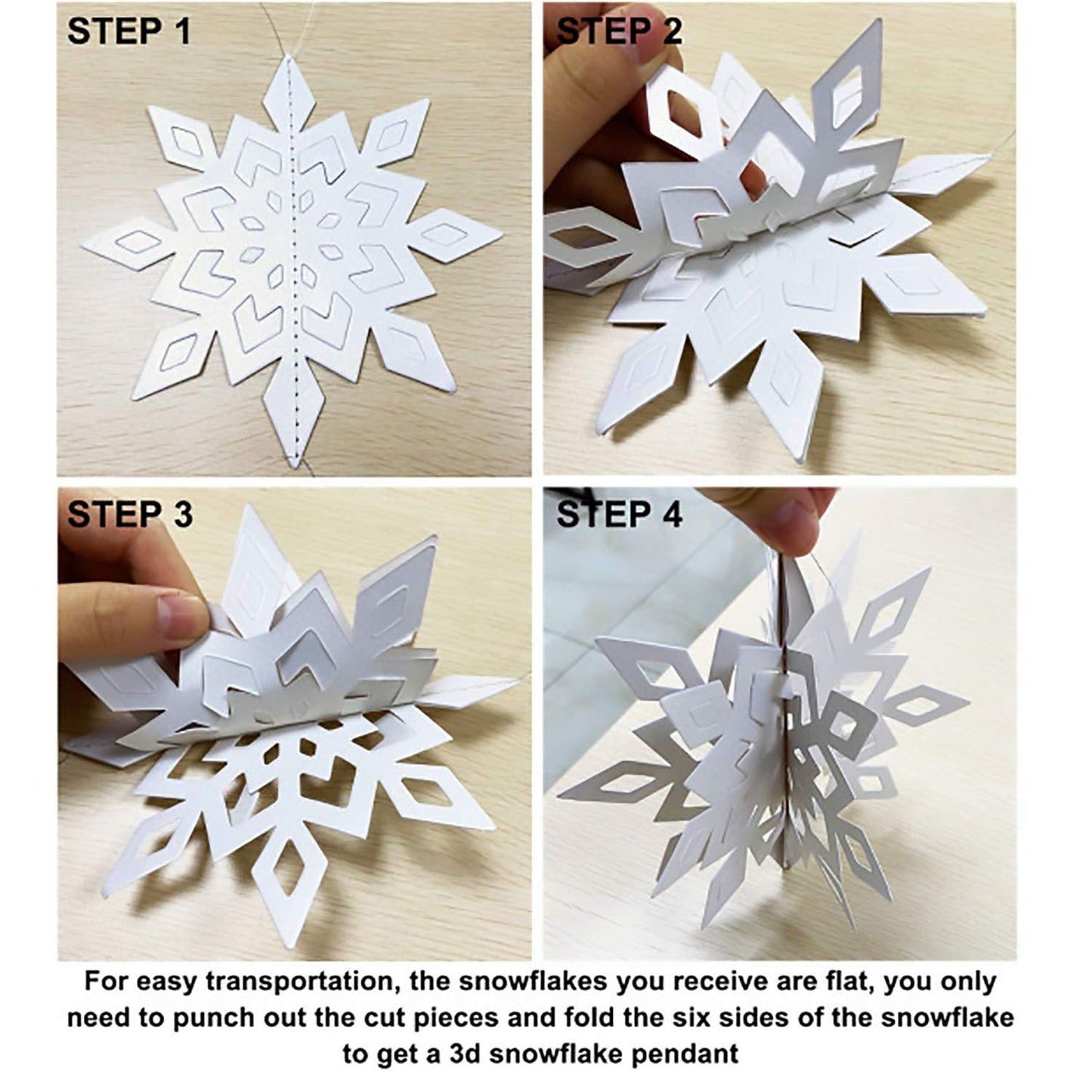 STEP 1

STEP 2

STEP 3

STEP 4

For easy transportation, the snowflakes you receive are flat, you only need to punch out the cut pieces and fold the six sides of the snowflake to get a 3d snowflake pendant