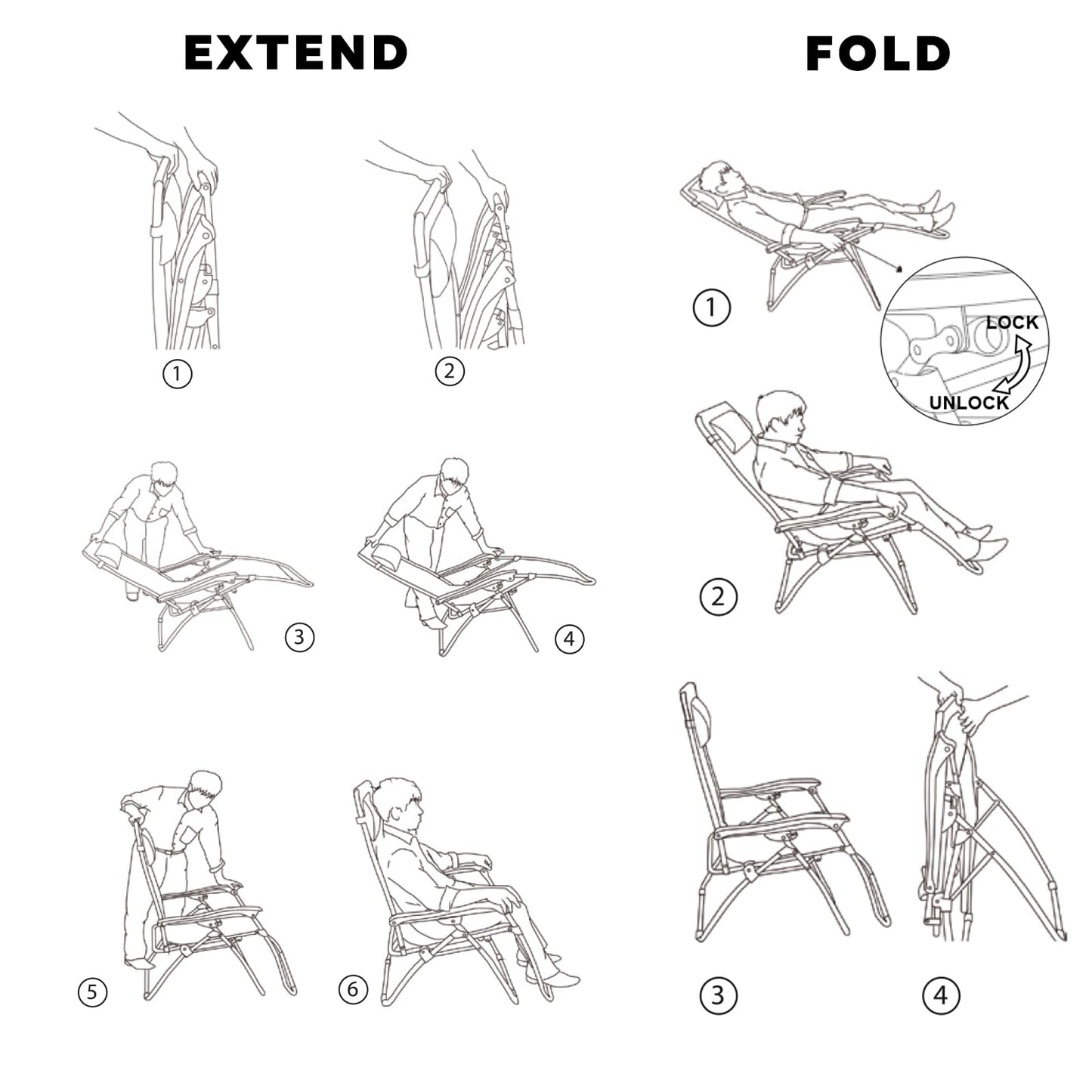 EXTEND

①

②

③

④

⑤

⑥

FOLD

①

LOCK

UNLOCK

②

③

④