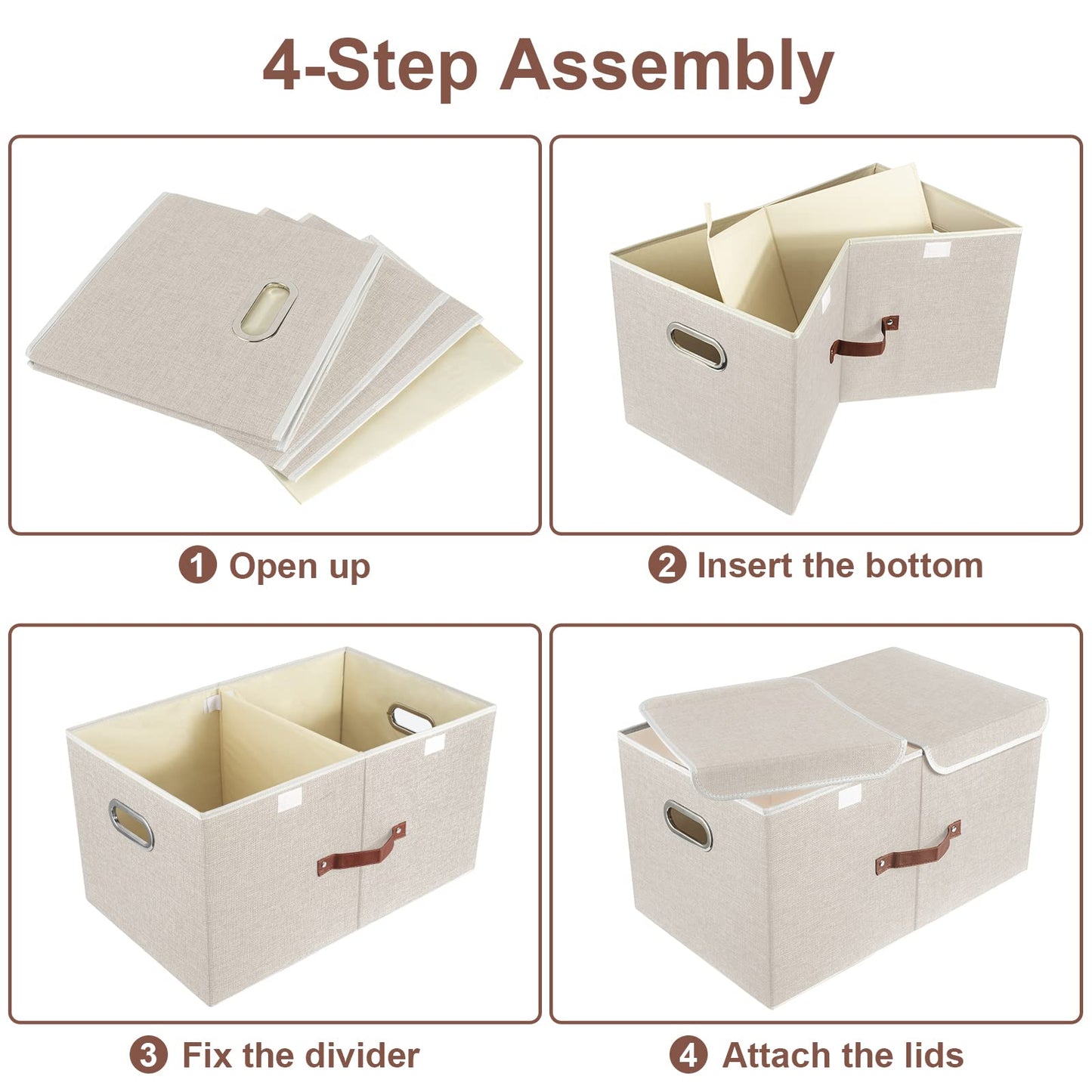 4-Step Assembly

1 Open up

2 Insert the bottom

3 Fix the divider

4 Attach the lids