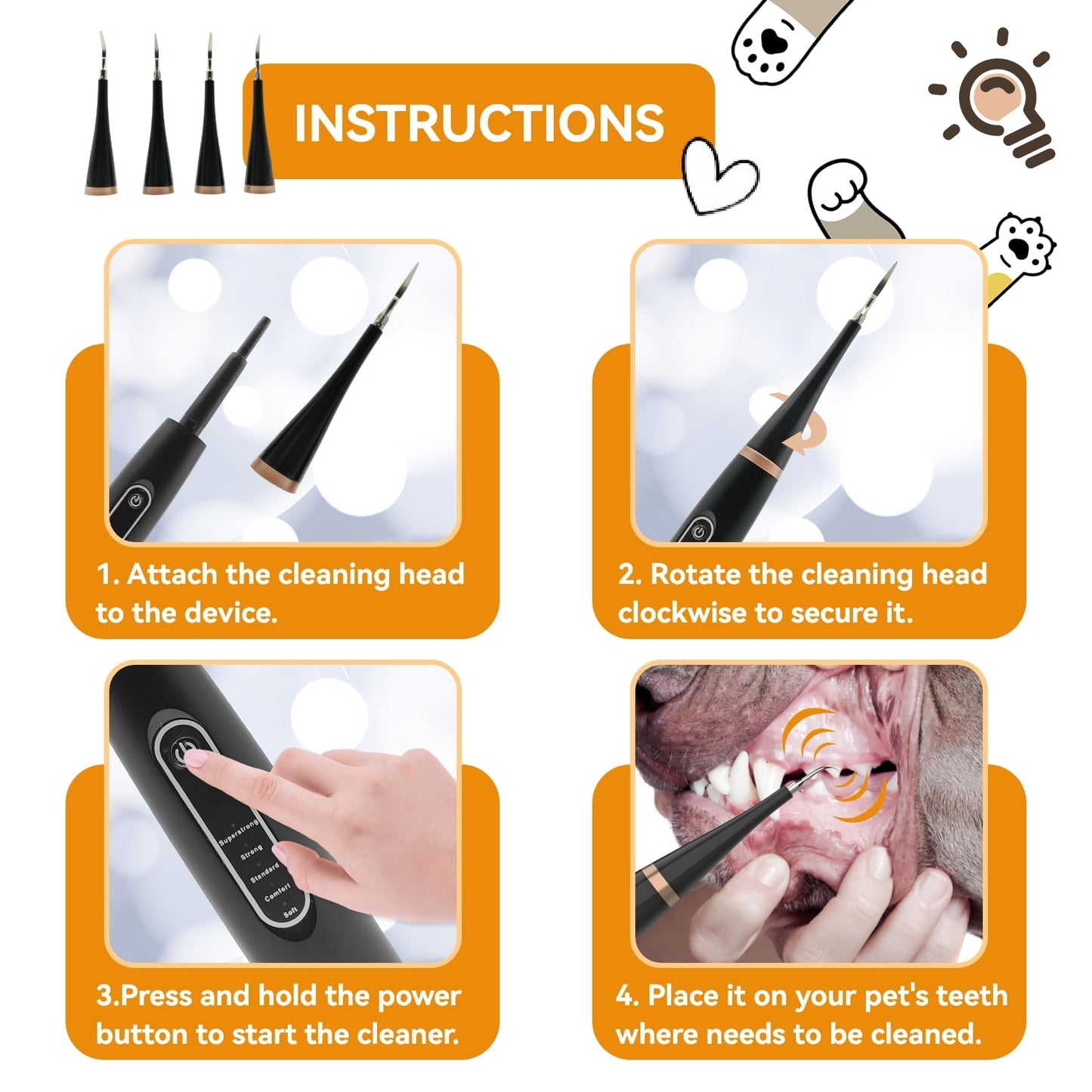 INSTRUCTIONS

1. Attach the cleaning head to the device.

2. Rotate the cleaning head clockwise to secure it.

Superstrong
Strong
Standard
Comfort
Soft

3.Press and hold the power button to start the cleaner.

4. Place it on your pet's teeth where needs to be cleaned.