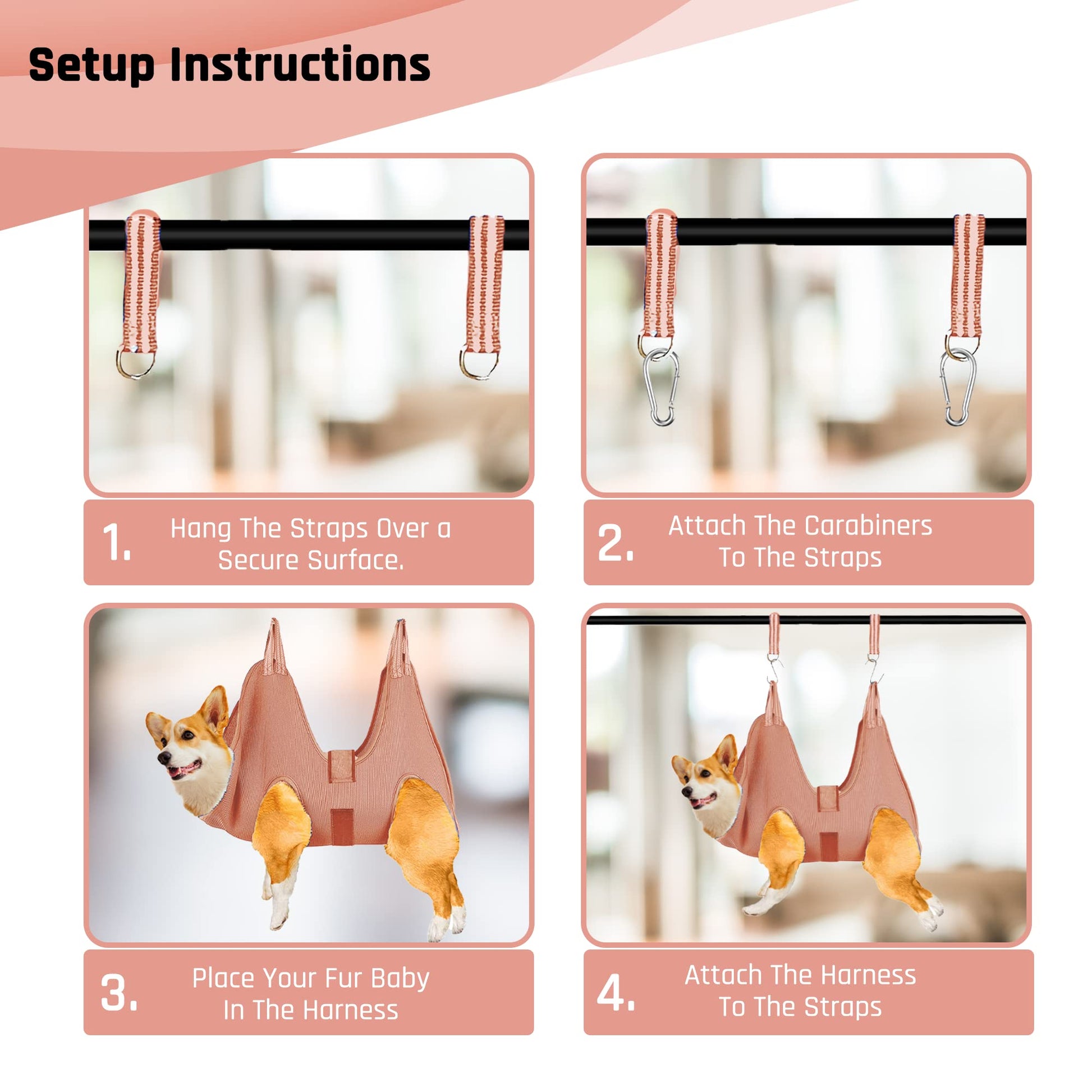 Setup Instructions

1. Hang The Straps Over a Secure Surface.

2. Attach The Carabiners To The Straps

3. Place Your Fur Baby In The Harness

4. Attach The Harness To The Straps