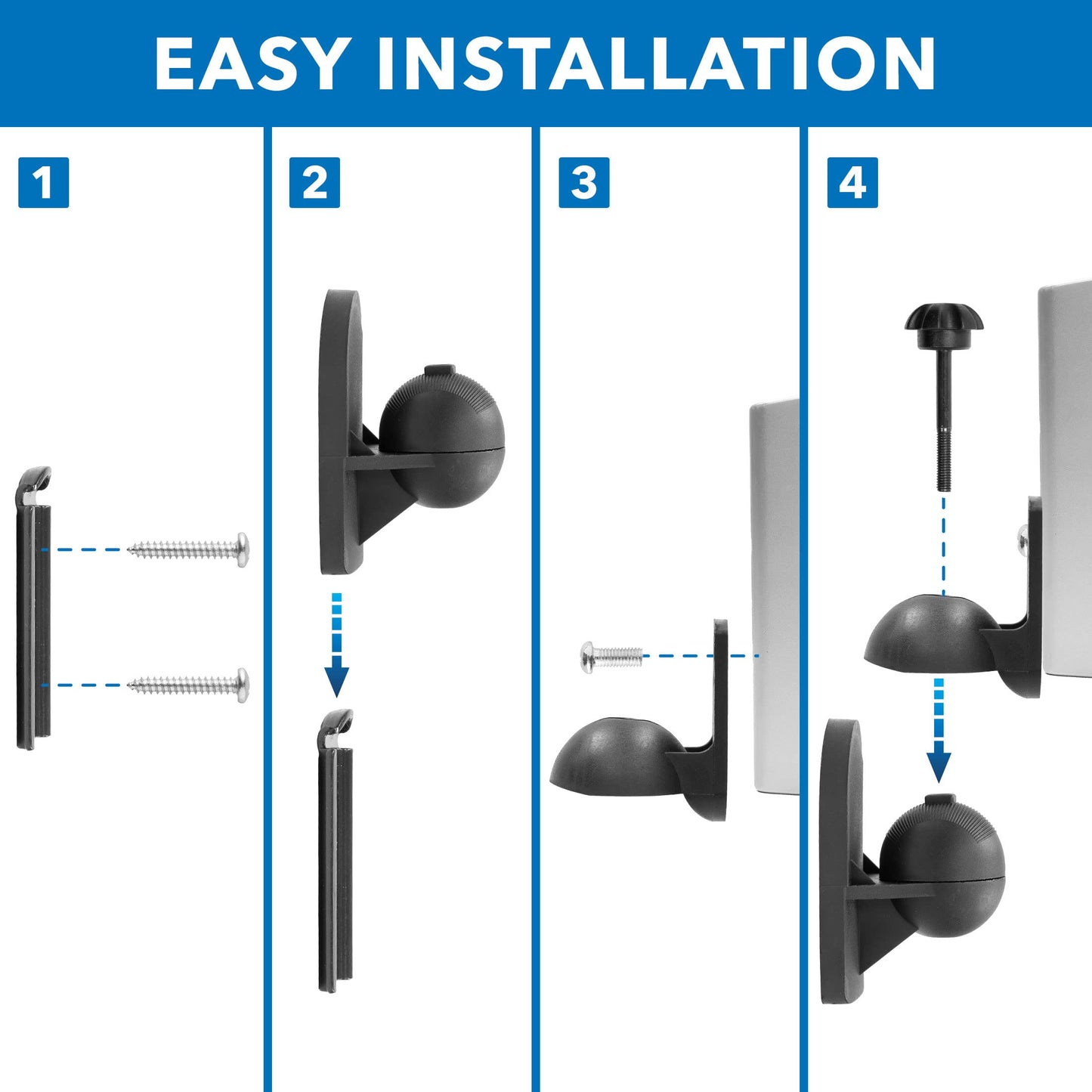 EASY INSTALLATION

1

2

3

4