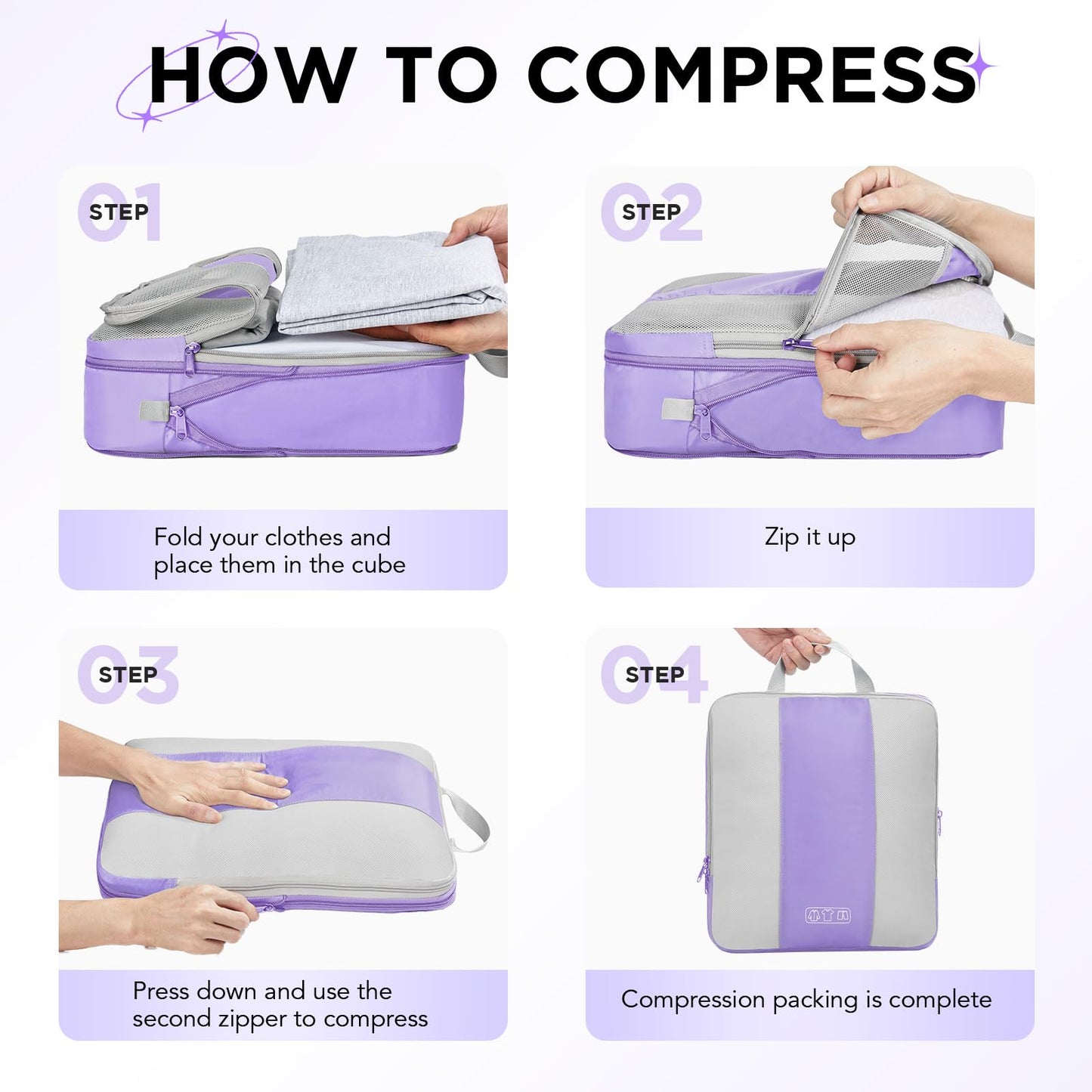 HOW TO COMPRESS

01 STEP

Fold your clothes and place them in the cube

02 STEP

Zip it up

03 STEP

Press down and use the second zipper to compress

04 STEP

Compression packing is complete