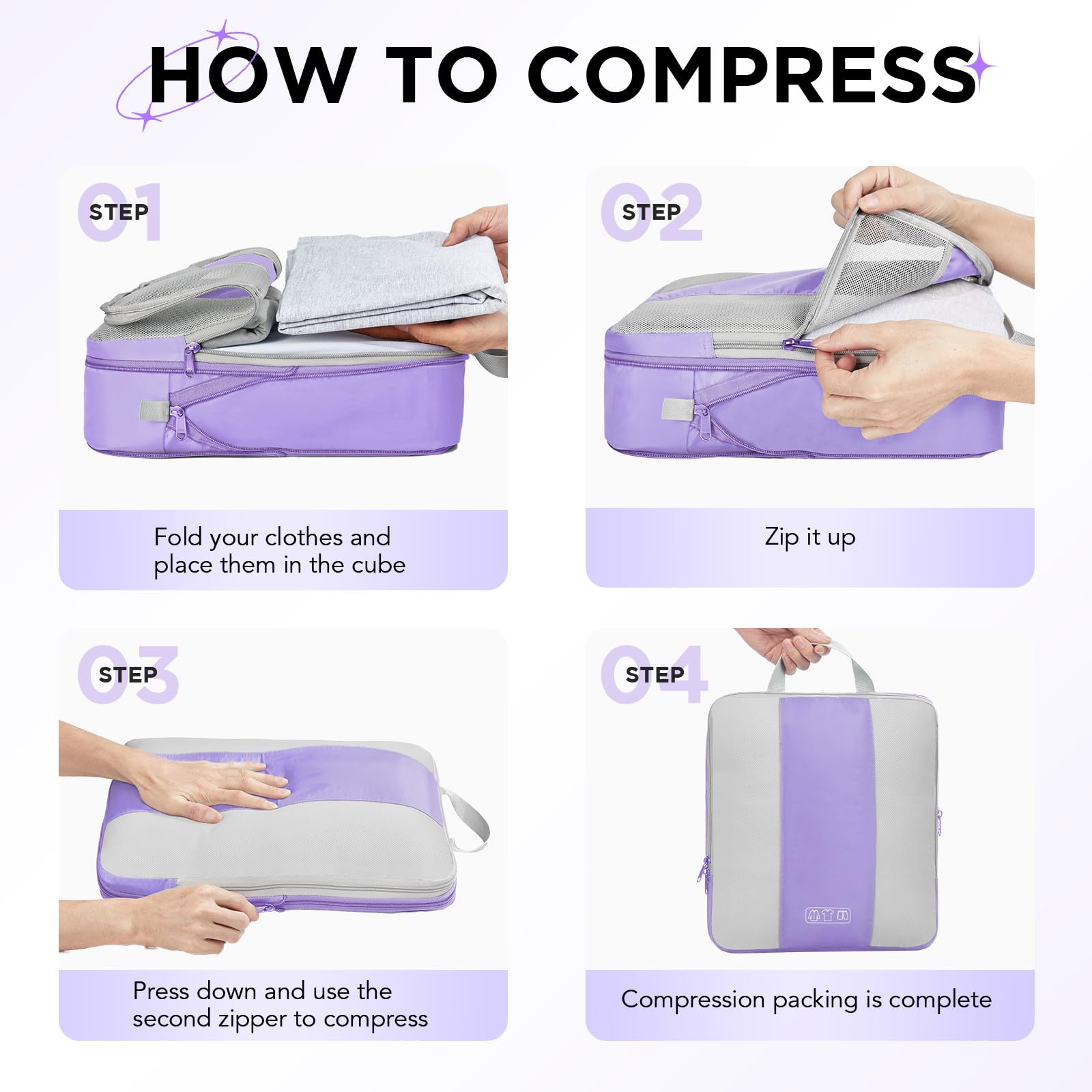 HOW TO COMPRESS

01 STEP

Fold your clothes and place them in the cube

02 STEP

Zip it up

03 STEP

Press down and use the second zipper to compress

04 STEP

Compression packing is complete