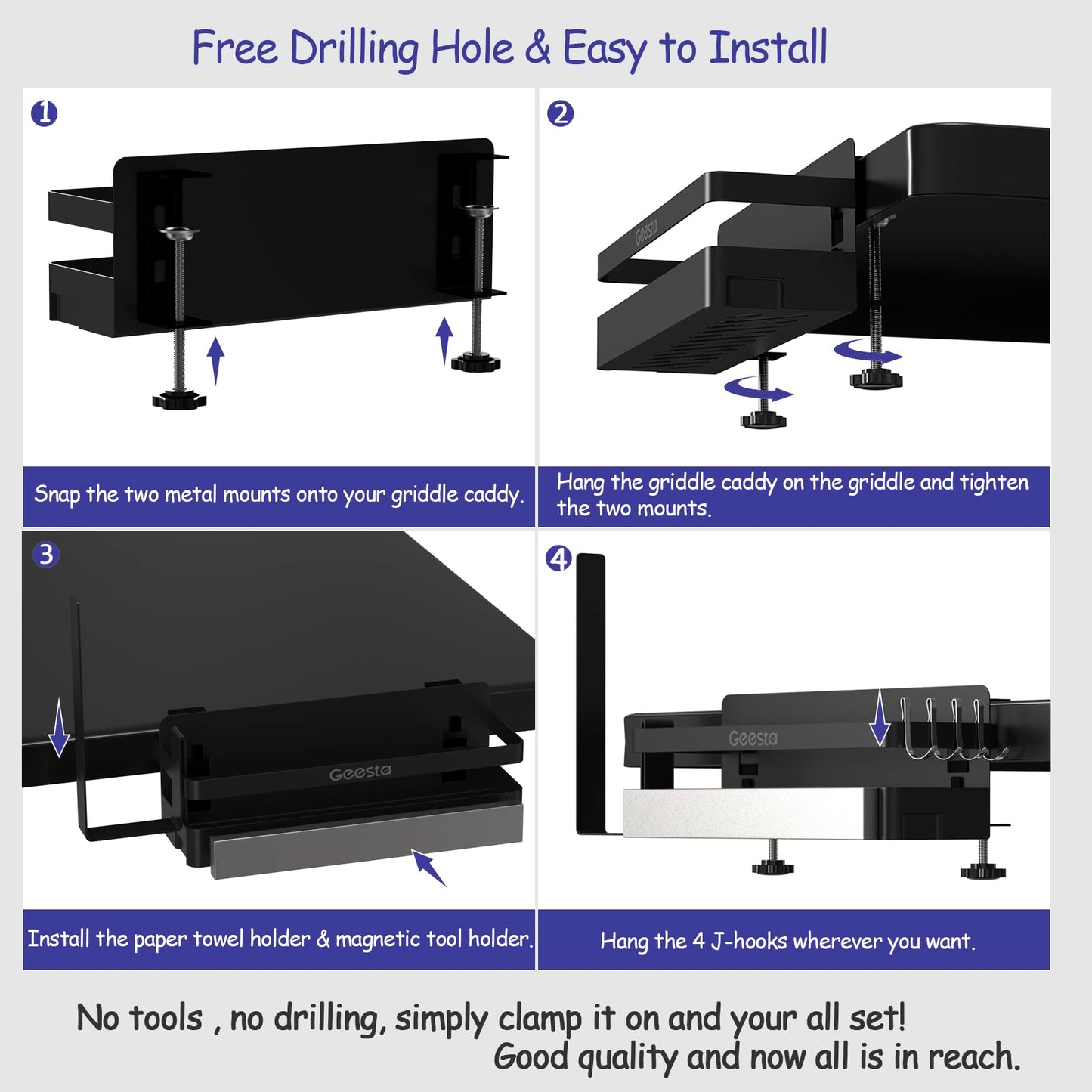 Free Drilling Hole & Easy to Install

1

Snap the two metal mounts onto your griddle caddy.

2

Geesta

Hang the griddle caddy on the griddle and tighten the two mounts.

3

Geesta

Install the paper towel holder & magnetic tool holder.

4

Geesta

Hang the 4 J-hooks wherever you want.

No tools , no drilling, simply clamp it on and your all set!
Good quality and now all is in reach.