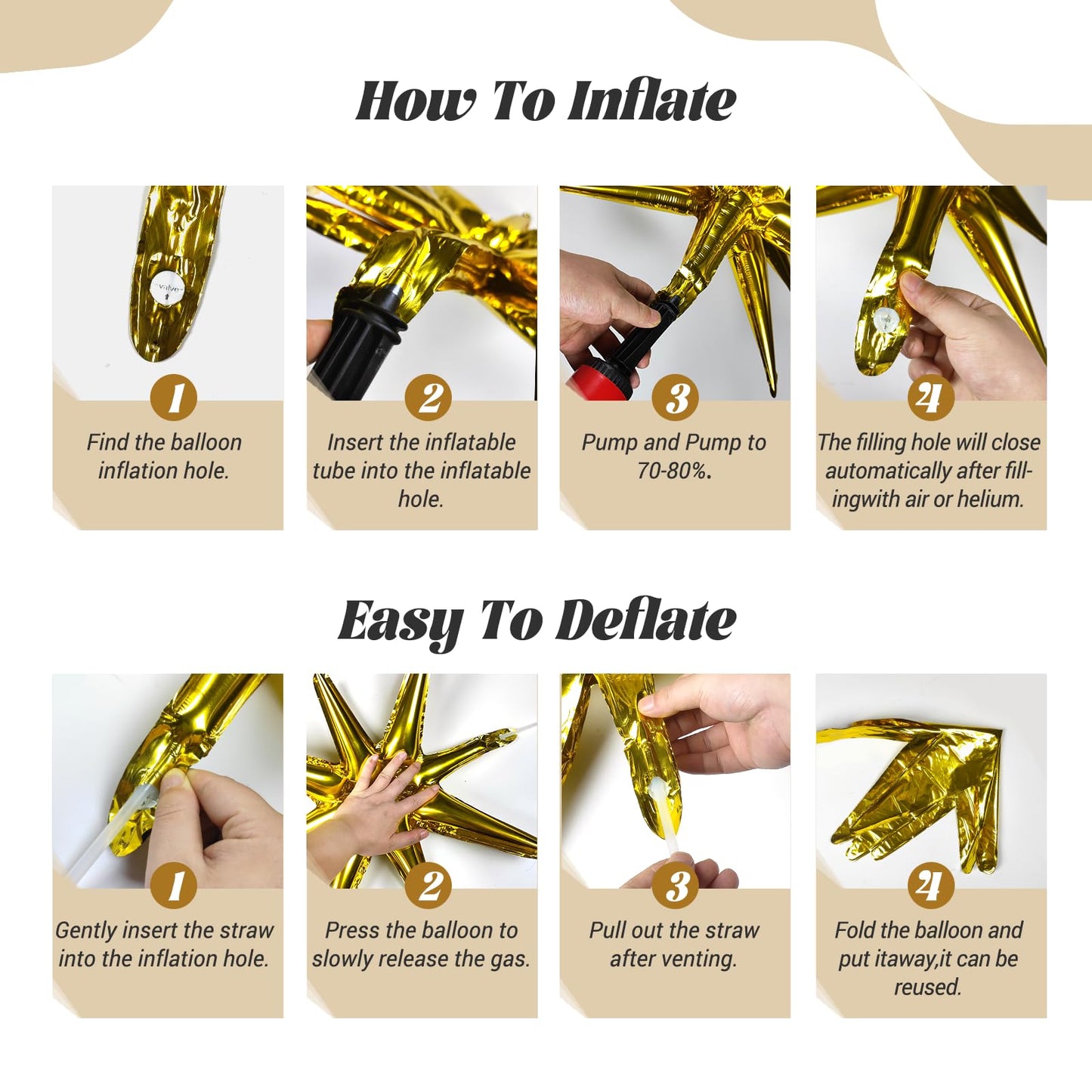 How To Inflate

valve

1
Find the balloon inflation hole.

2
Insert the inflatable tube into the inflatable hole.

3
Pump and Pump to 70-80%.

4
The filling hole will close automatically after fillingwith air or helium.

Easy To Deflate

1
Gently insert the straw into the inflation hole.

2
Press the balloon to slowly release the gas.

3
Pull out the straw after venting.

4
Fold the balloon and put itaway,it can be reused.