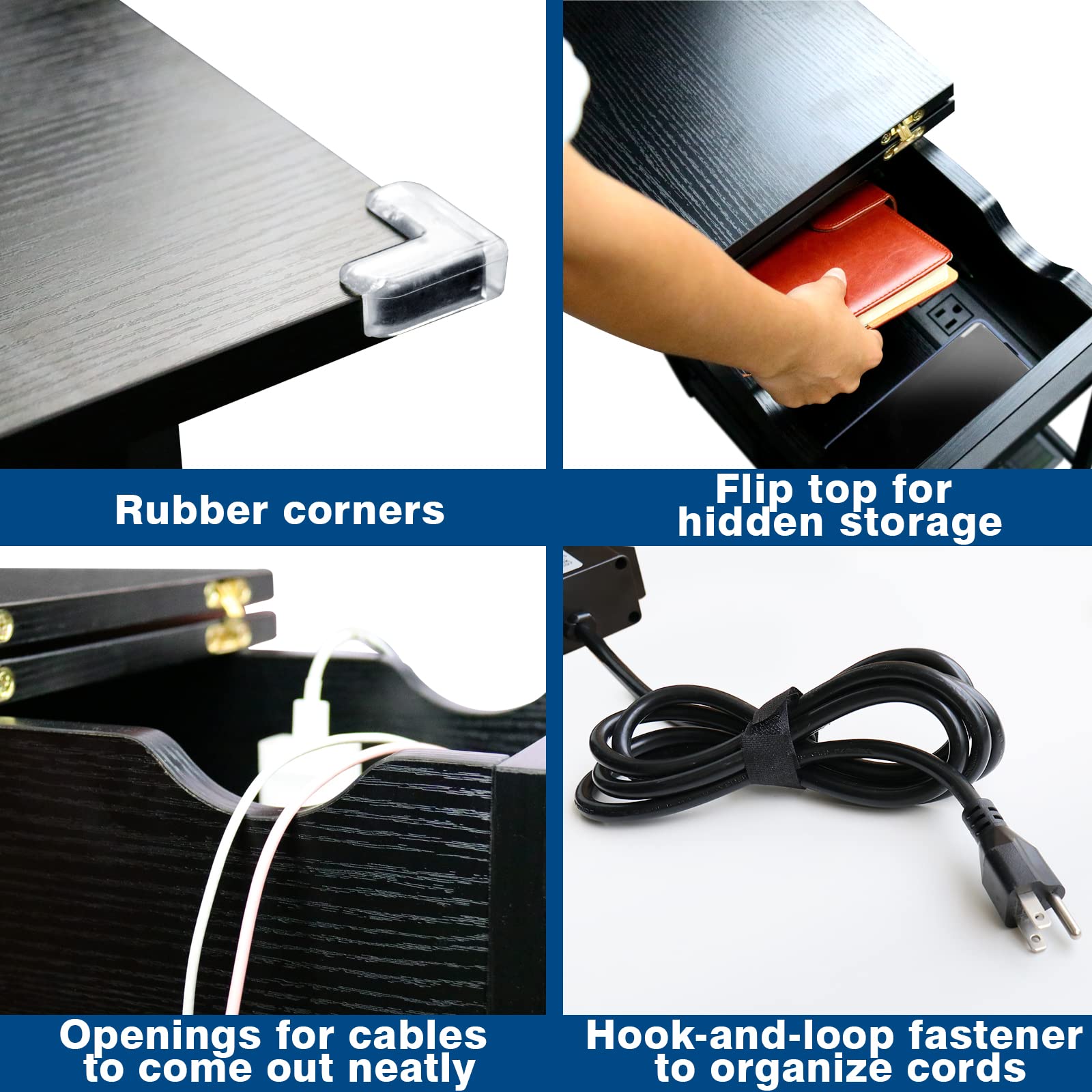 Rubber corners

Flip top for hidden storage

Openings for cables to come out neatly

Hook-and-loop fastener to organize cords