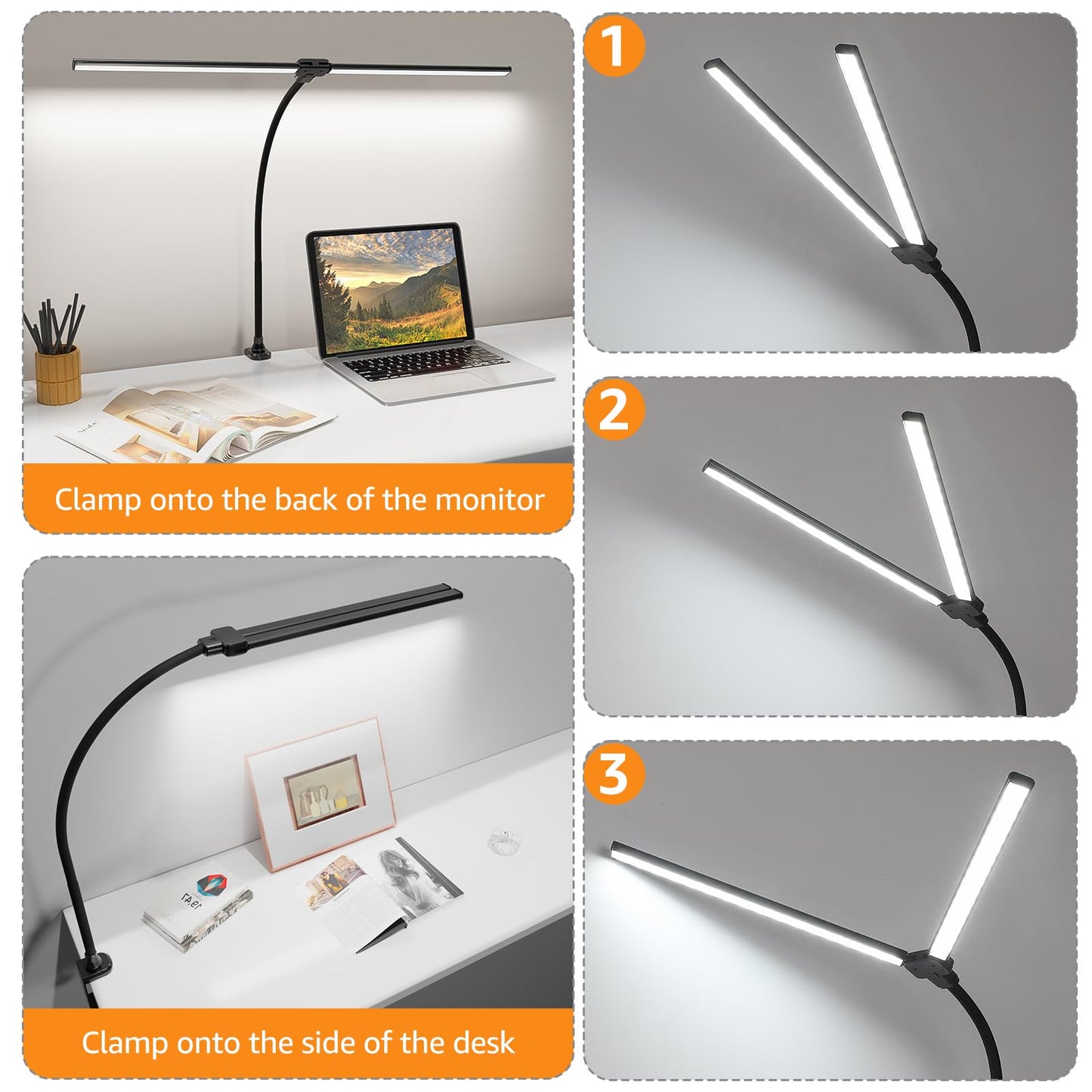 Clamp onto the back of the monitor

Clamp onto the side of the desk

1

2

3