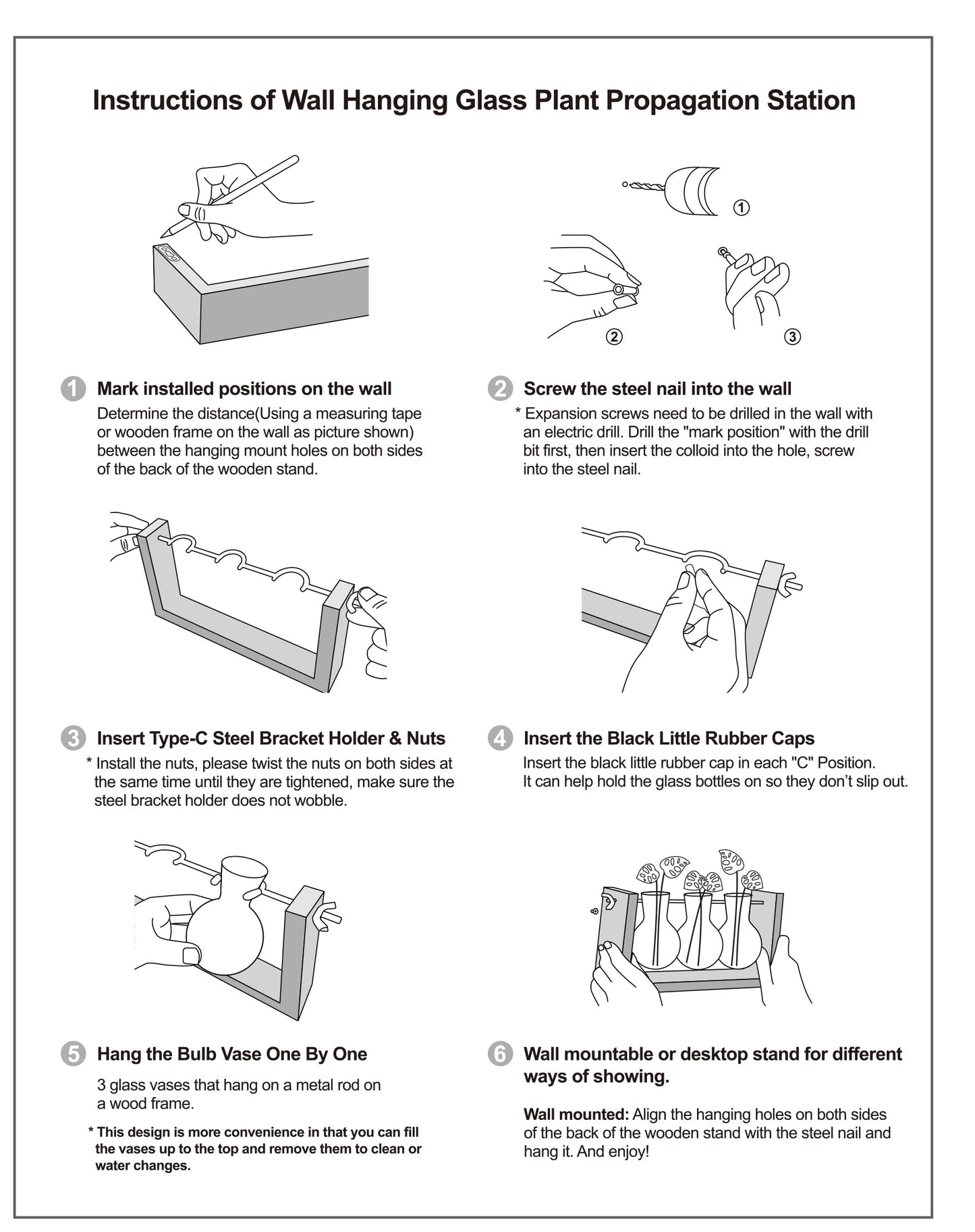 Instructions of Wall Hanging Glass Plant Propagation Station

①

②

③

1 Mark installed positions on the wall

Determine the distance(Using a measuring tape or wooden frame on the wall as picture shown) between the hanging mount holes on both sides of the back of the wooden stand.

2 Screw the steel nail into the wall

* Expansion screws need to be drilled in the wall with an electric drill. Drill the "mark position" with the drill bit first, then insert the colloid into the hole, screw into the steel nail.

3 Insert Type-C Steel Bracket Holder & Nuts

* Install the nuts, please twist the nuts on both sides at the same time until they are tightened, make sure the steel bracket holder does not wobble.

4 Insert the Black Little Rubber Caps

Insert the black little rubber cap in each "C" Position. It can help hold the glass bottles on so they don't slip out.

5 Hang the Bulb Vase One By One

3 glass vases that hang on a metal rod on a wood frame.

* This design is more convenience in that you can fill the vases up to the top and remove them to clean or water changes.

6 Wall mountable or desktop stand for different ways of showing.

Wall mounted: Align the hanging holes on both sides of the back of the wooden stand with the steel nail and hang it. And enjoy!