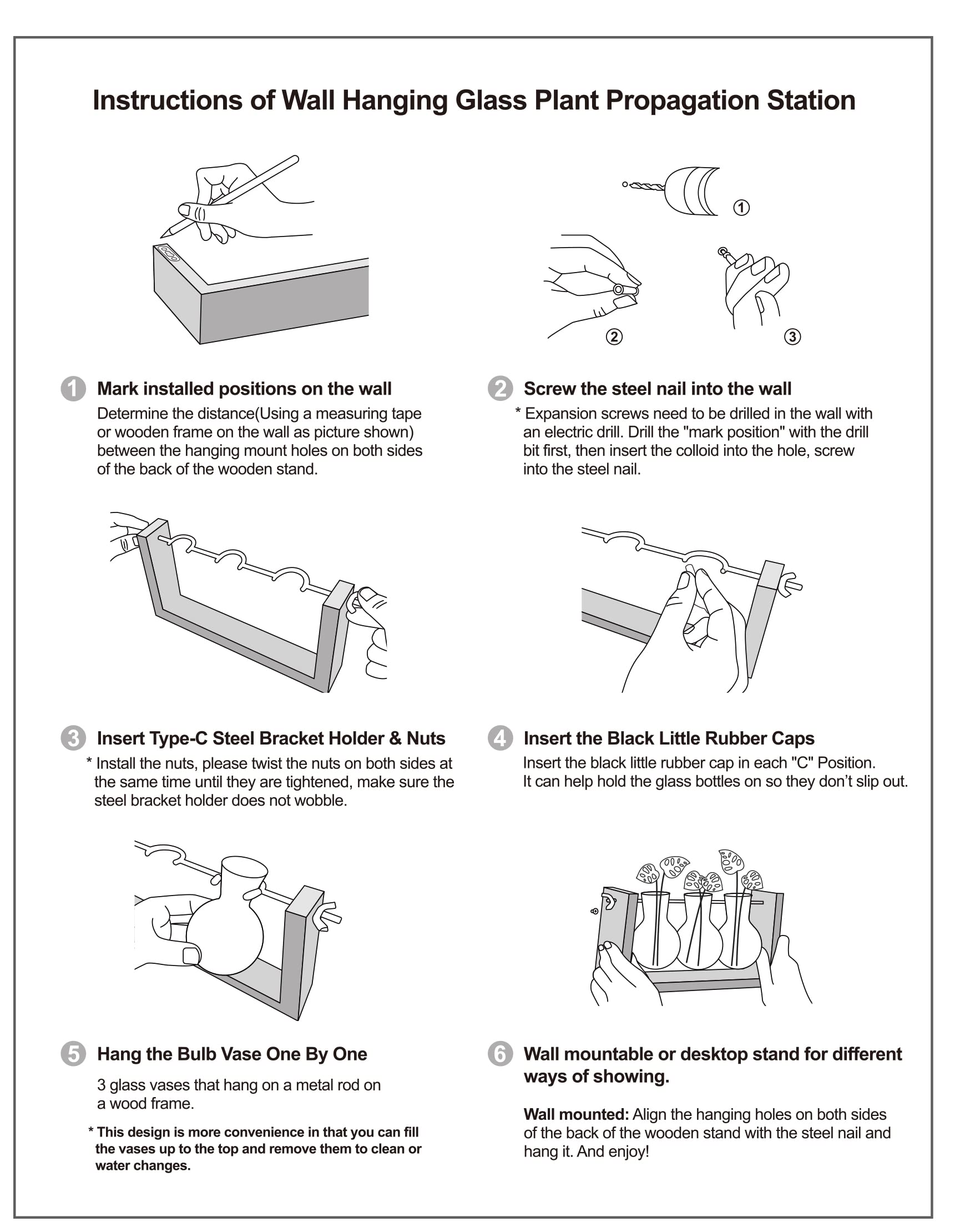 Instructions of Wall Hanging Glass Plant Propagation Station

①

②

③

1 Mark installed positions on the wall

Determine the distance(Using a measuring tape or wooden frame on the wall as picture shown) between the hanging mount holes on both sides of the back of the wooden stand.

2 Screw the steel nail into the wall

* Expansion screws need to be drilled in the wall with an electric drill. Drill the "mark position" with the drill bit first, then insert the colloid into the hole, screw into the steel nail.

3 Insert Type-C Steel Bracket Holder & Nuts

* Install the nuts, please twist the nuts on both sides at the same time until they are tightened, make sure the steel bracket holder does not wobble.

4 Insert the Black Little Rubber Caps

Insert the black little rubber cap in each "C" Position. It can help hold the glass bottles on so they don't slip out.

5 Hang the Bulb Vase One By One

3 glass vases that hang on a metal rod on a wood frame.

* This design is more convenience in that you can fill the vases up to the top and remove them to clean or water changes.

6 Wall mountable or desktop stand for different ways of showing.

Wall mounted: Align the hanging holes on both sides of the back of the wooden stand with the steel nail and hang it. And enjoy!