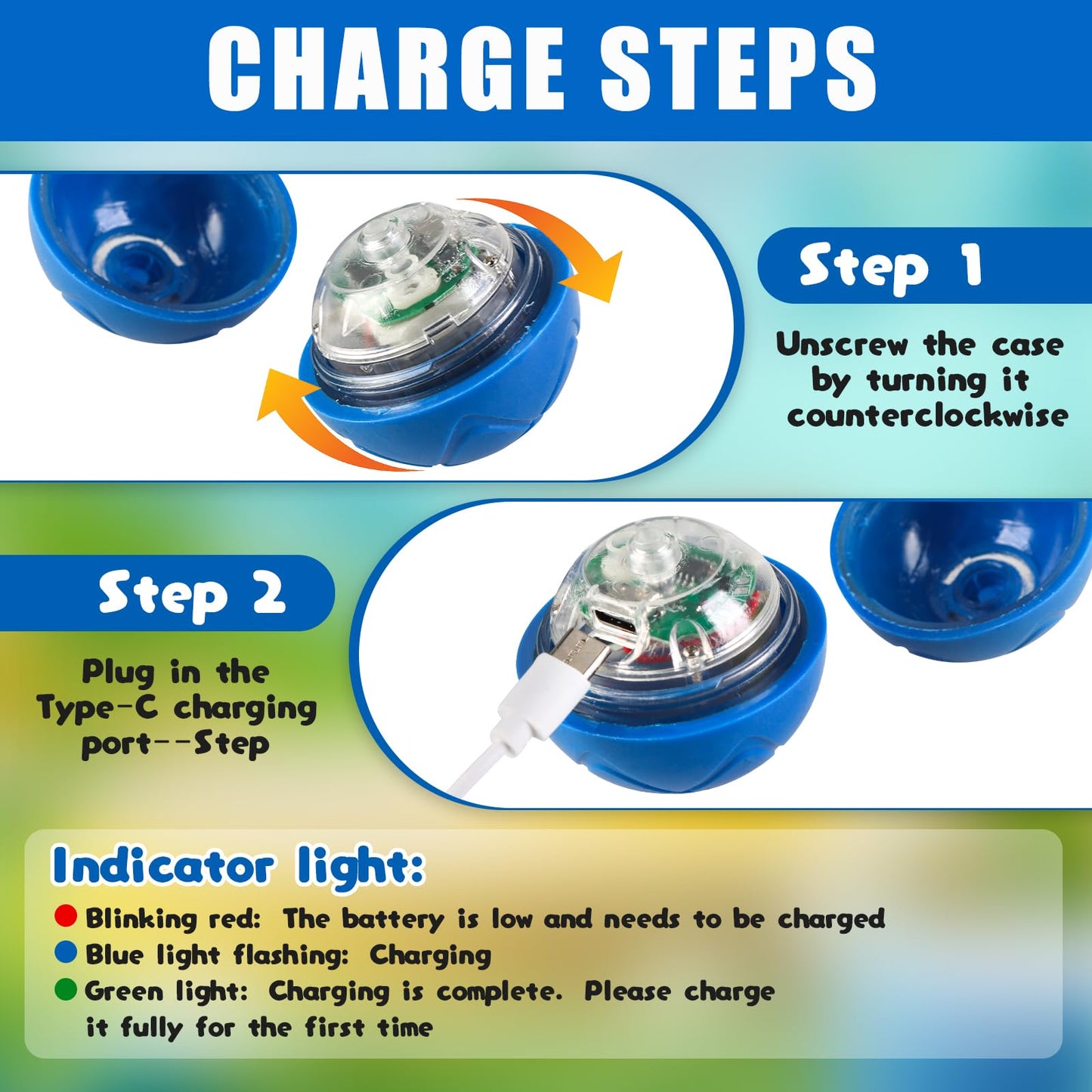 CHARGE STEPS

Step 1

Unscrew the case by turning it counterclockwise

Step 2

Plug in the Type-C charging port--Step

Indicator light:

Blinking red: The battery is low and needs to be charged
Blue light flashing: Charging
Green light: Charging is complete. Please charge it fully for the first time