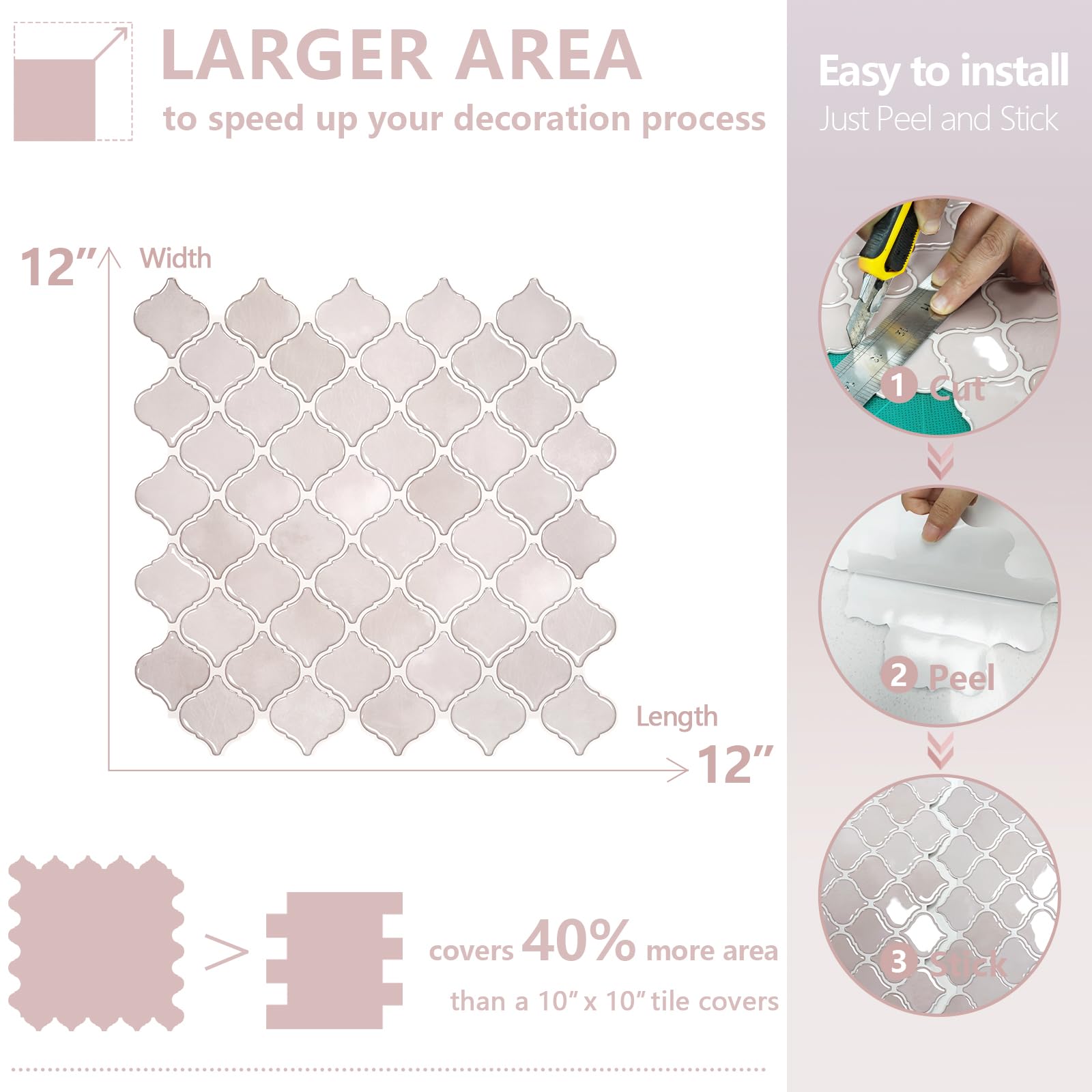 LARGER AREA
to speed up your decoration process

12″ Width

Length 12″

> covers 40% more area than a 10″ x 10″ tile covers

Easy to install
Just Peel and Stick

1 Cut

2 Peel

3 Stick